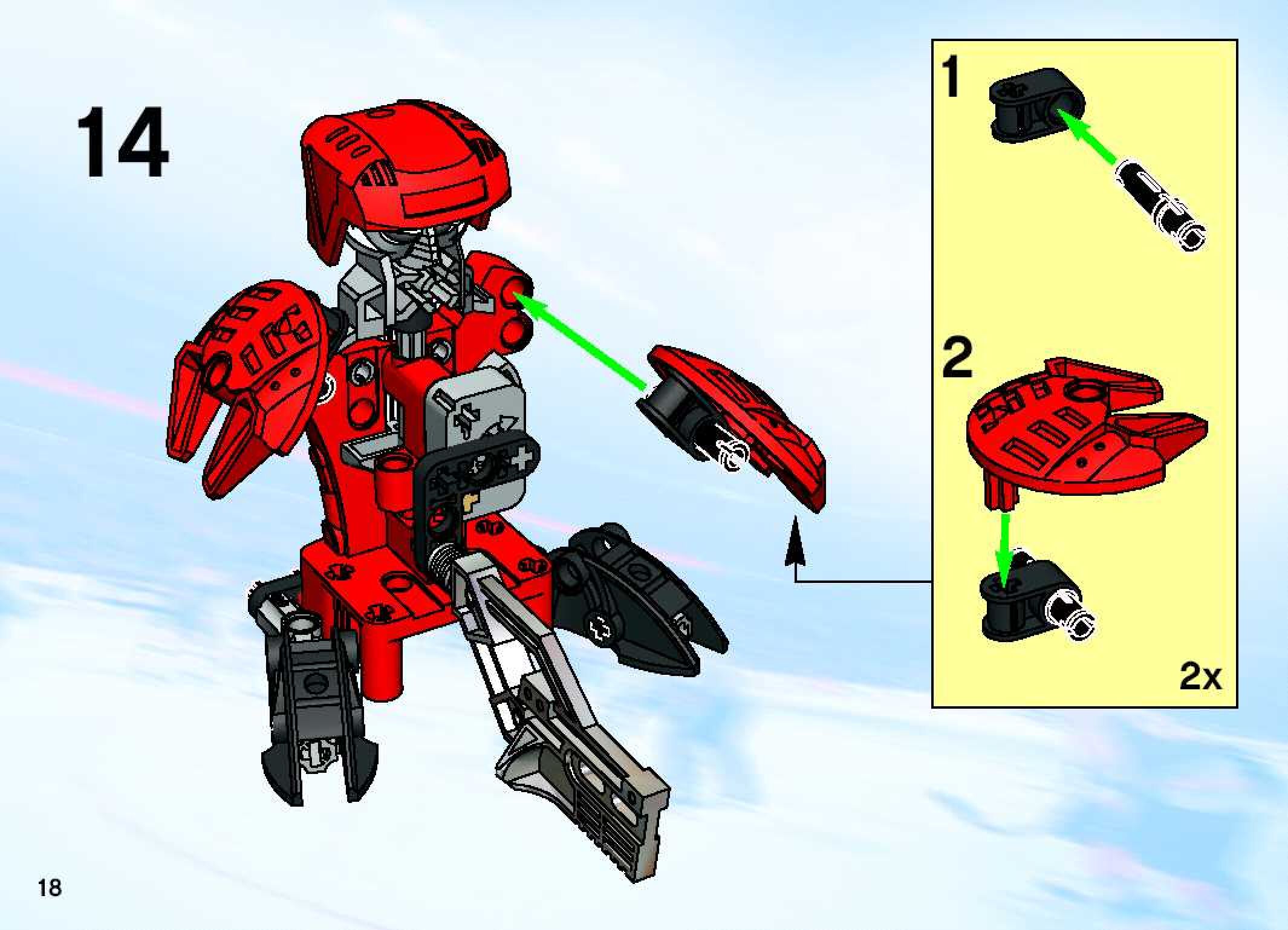 14

1

2

2x

18