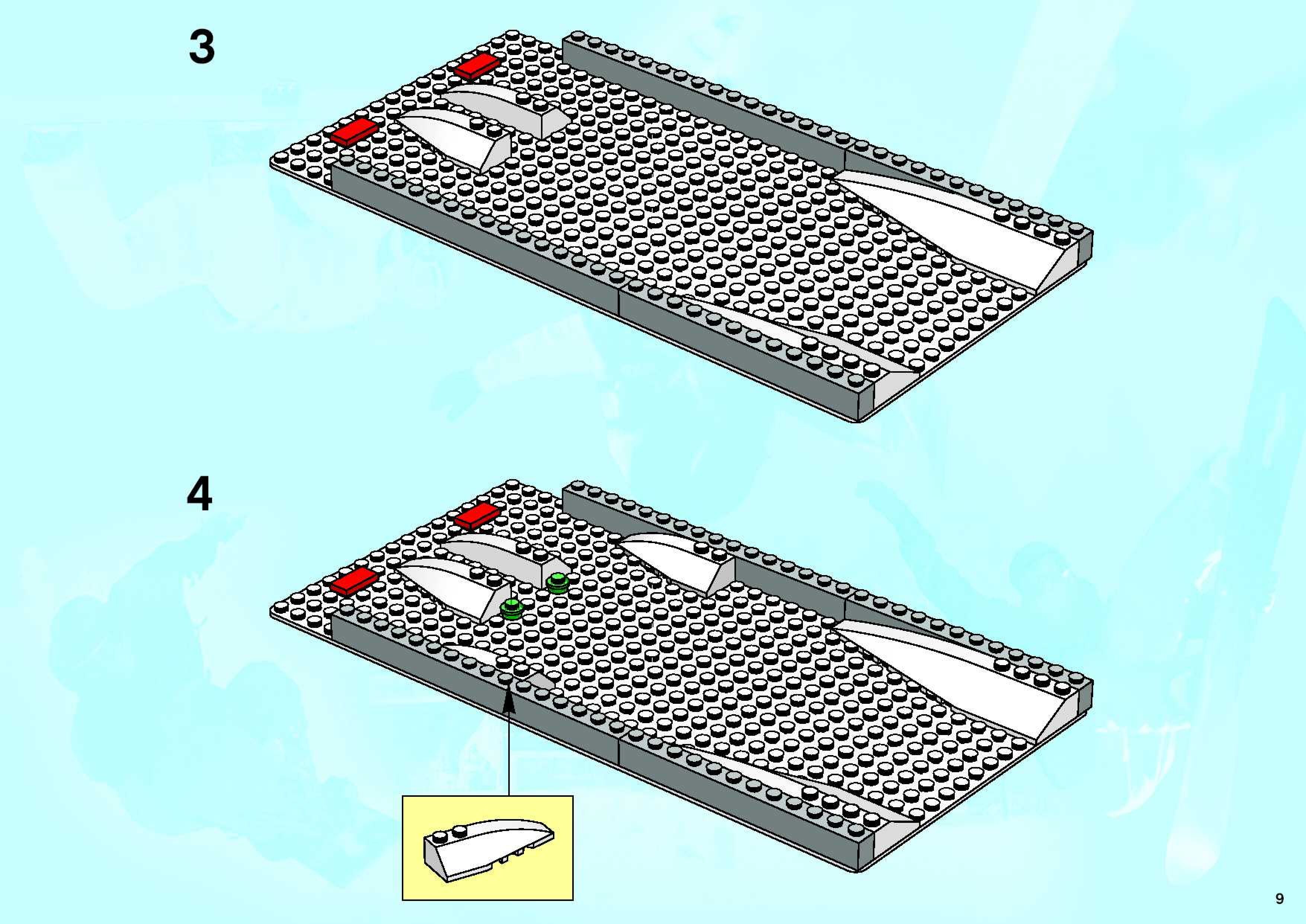 3

4

9