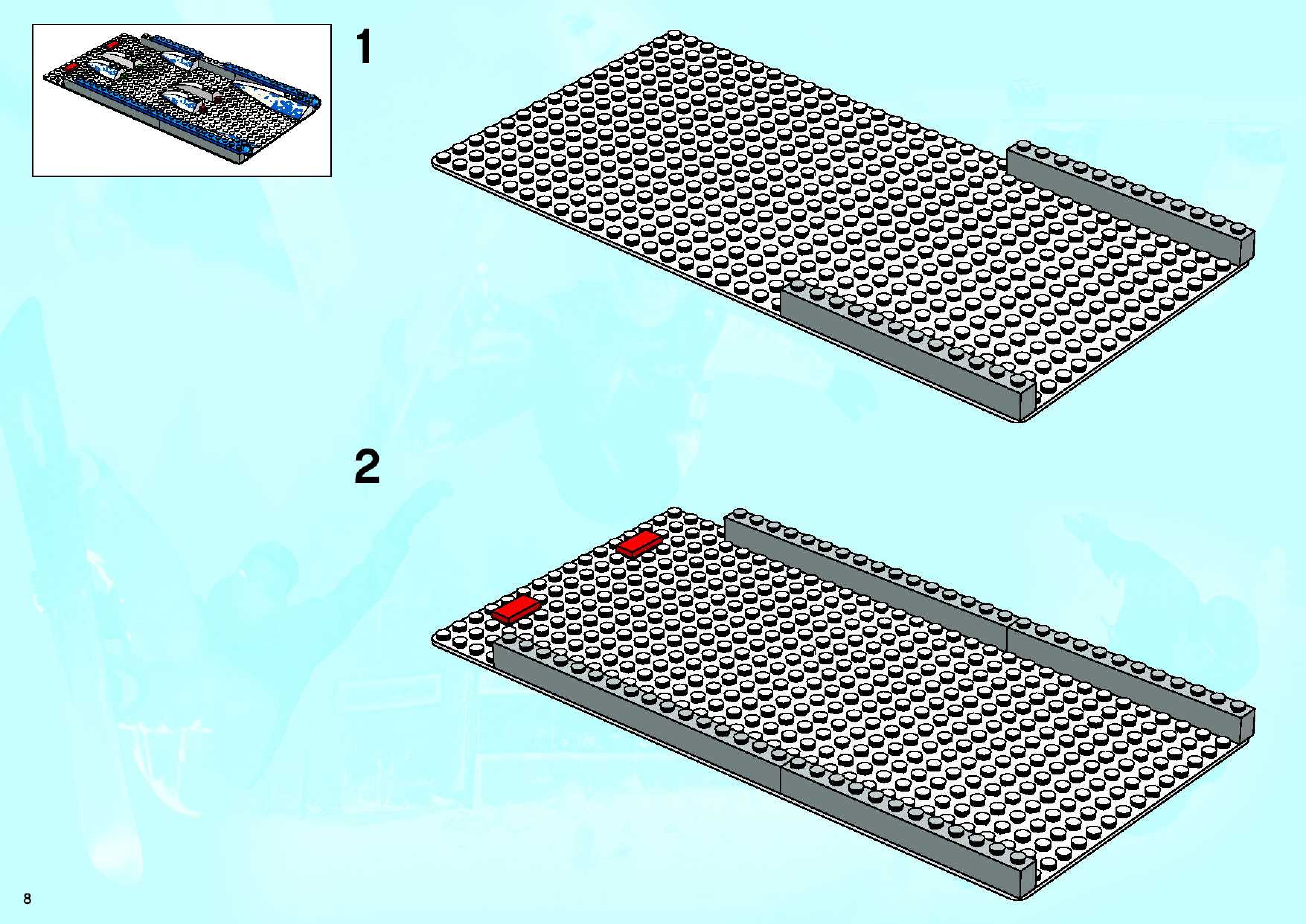 1

2

8