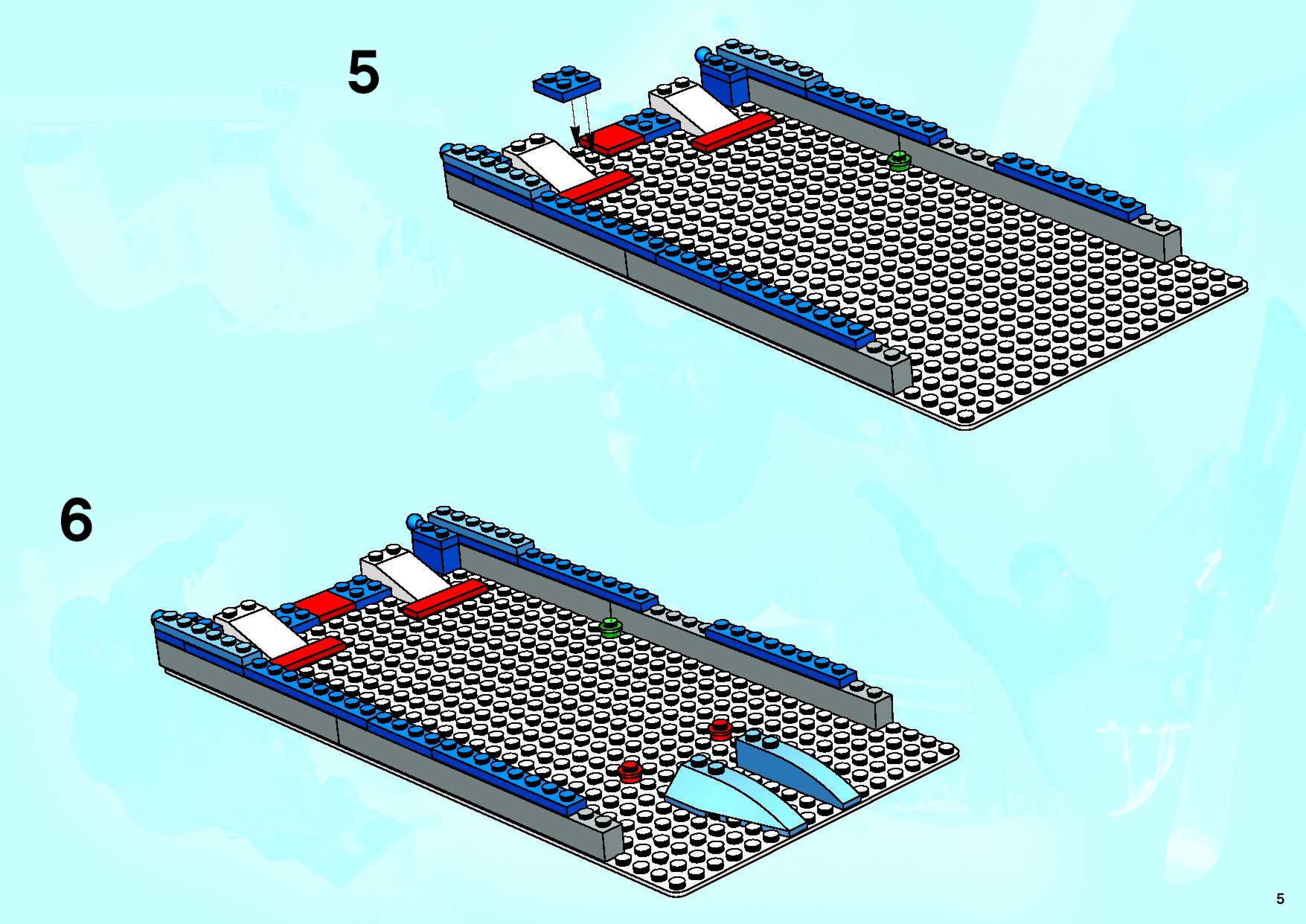 5

6

5