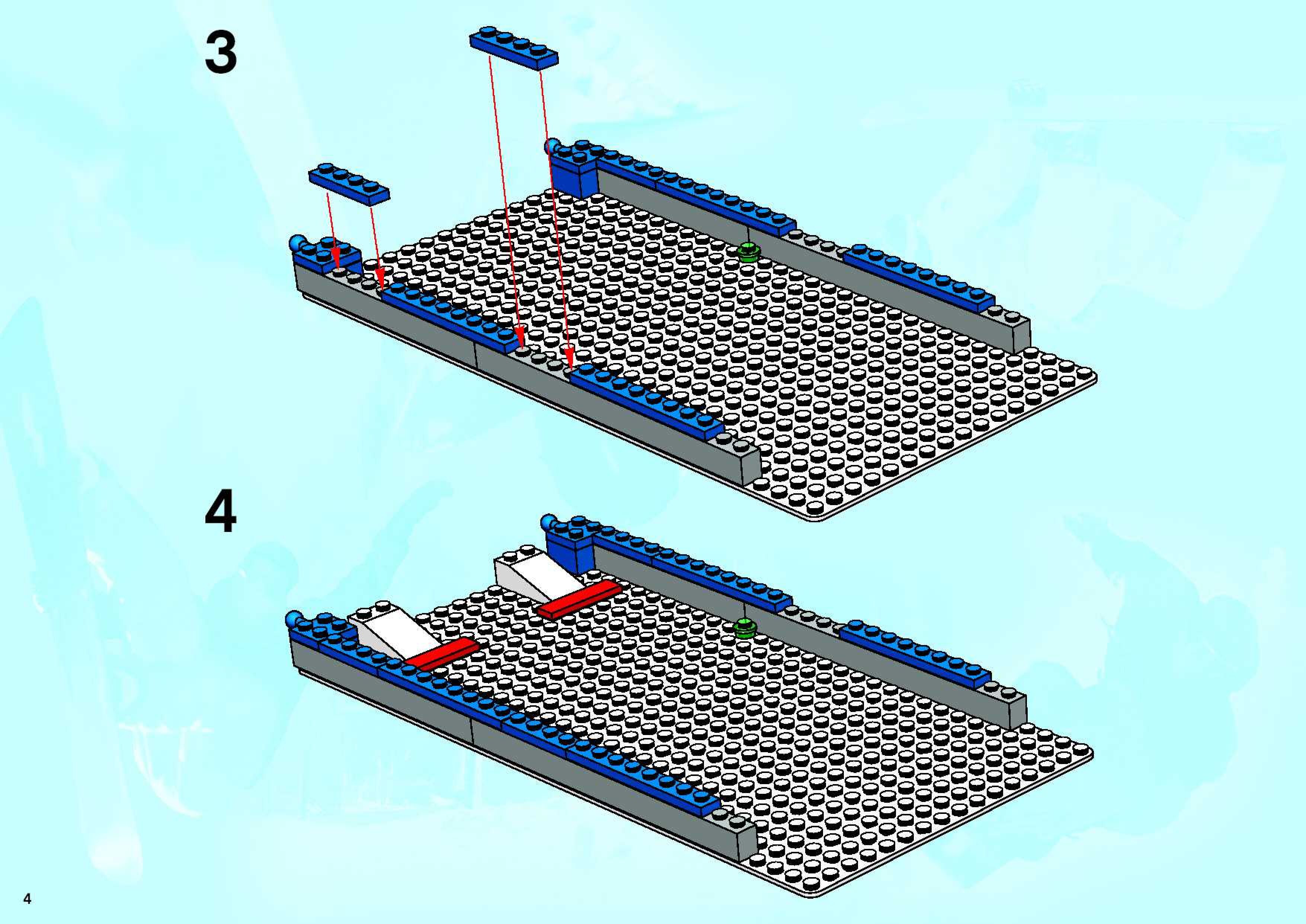 3

4

4