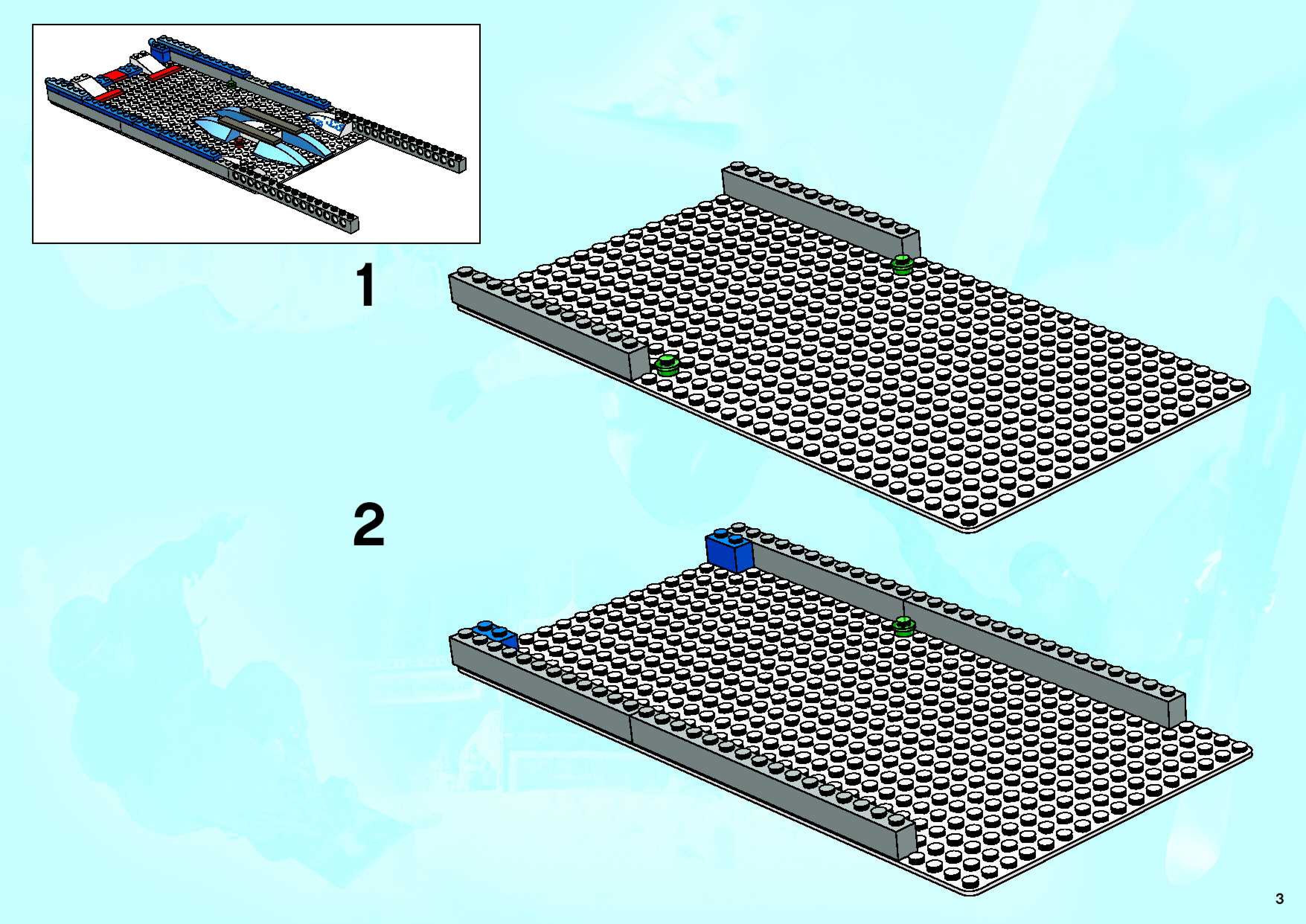 1

2

3