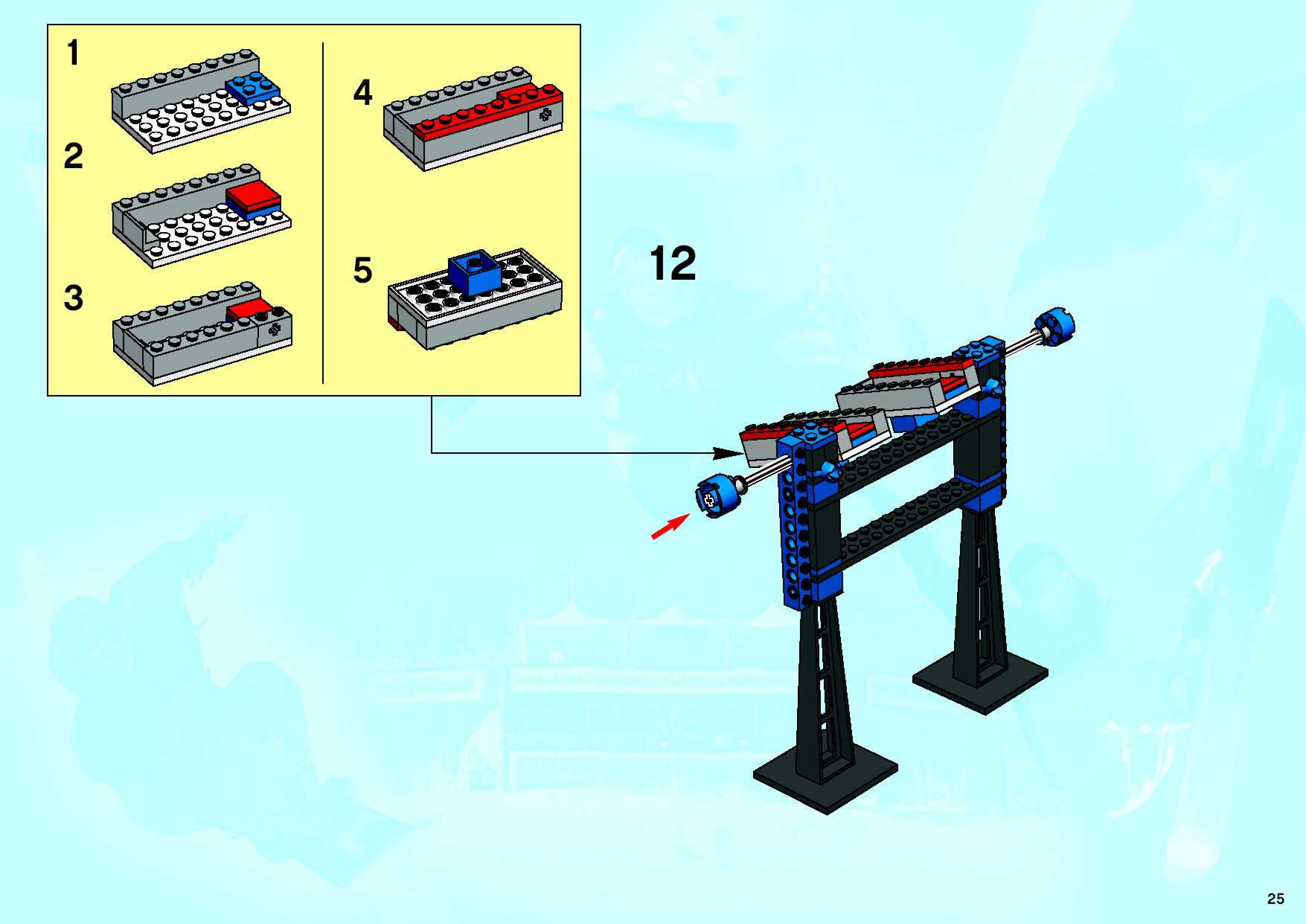 1

2

3

4

5

12

25