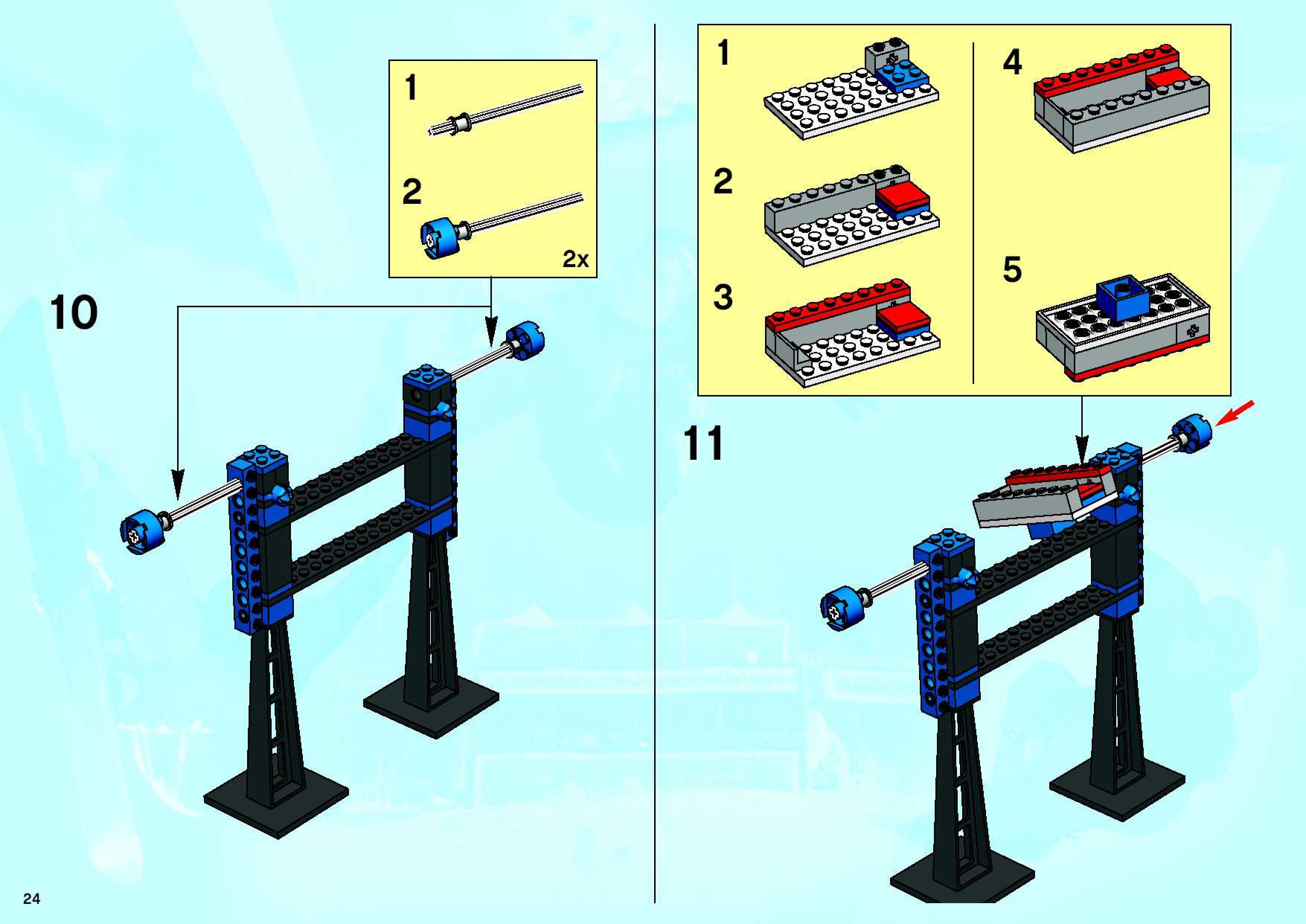 1

2

2x

10

1

2

3

4

5

11

24