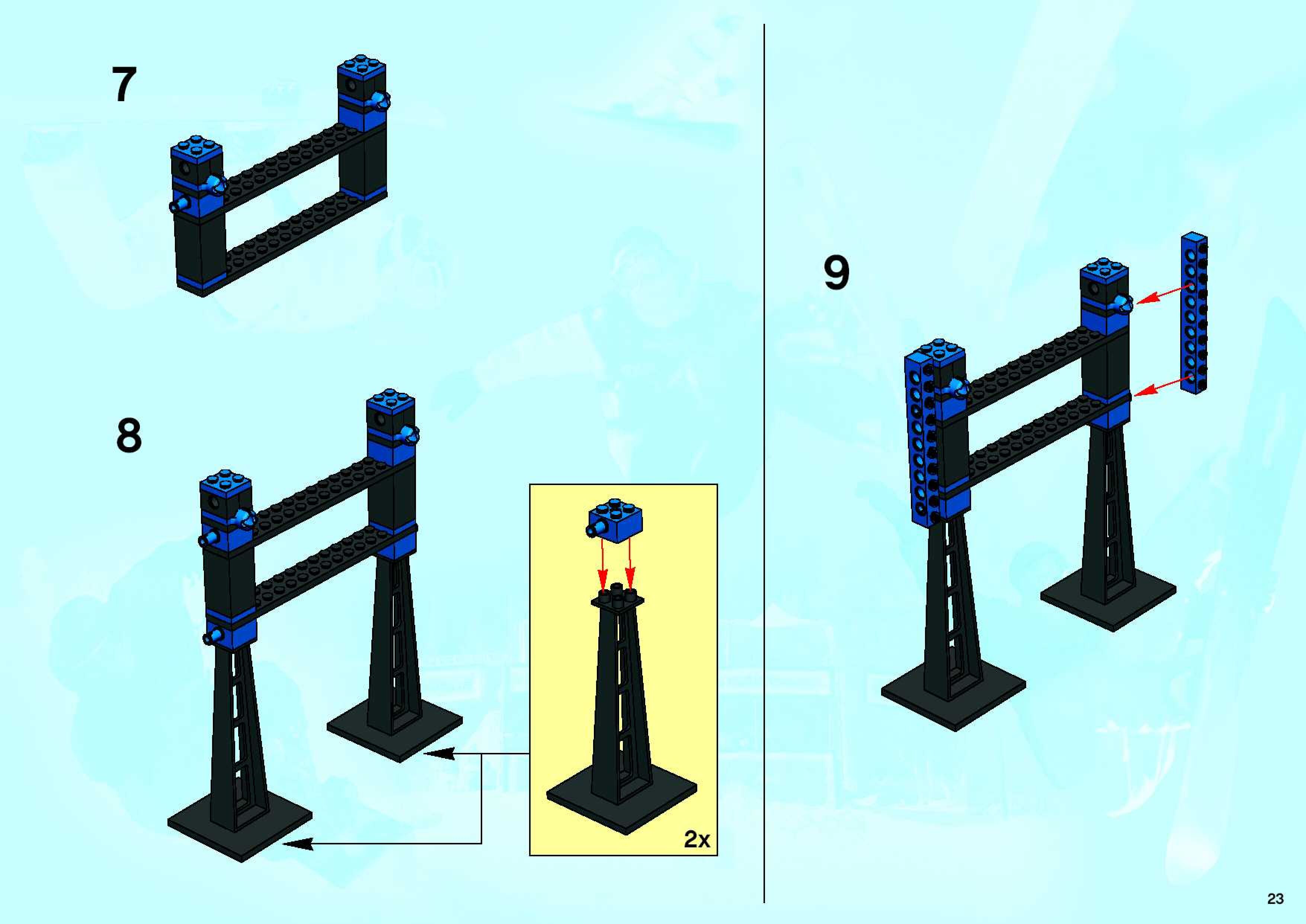 7

8

2x

9

23