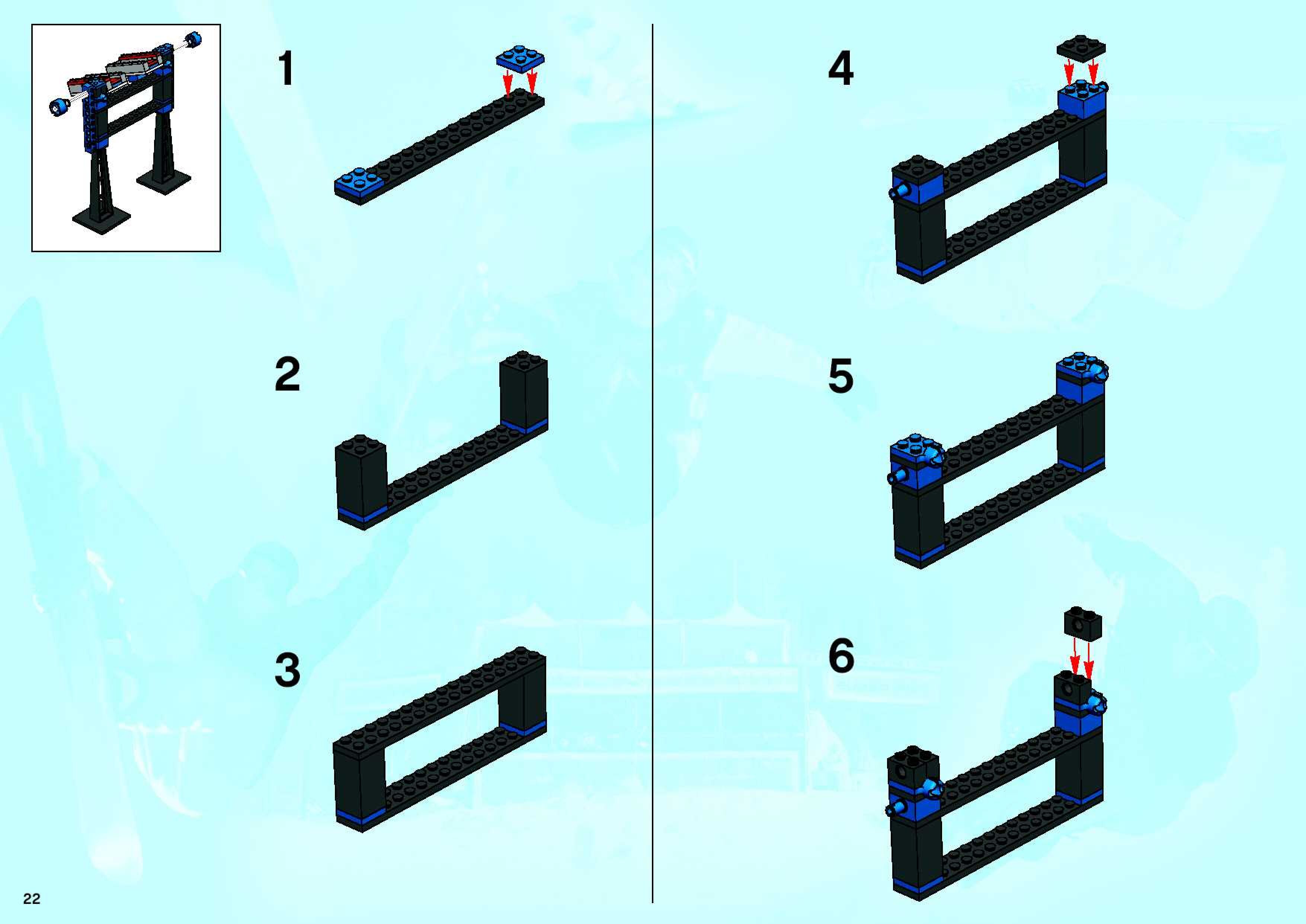 1

2

3

4

5

6

22