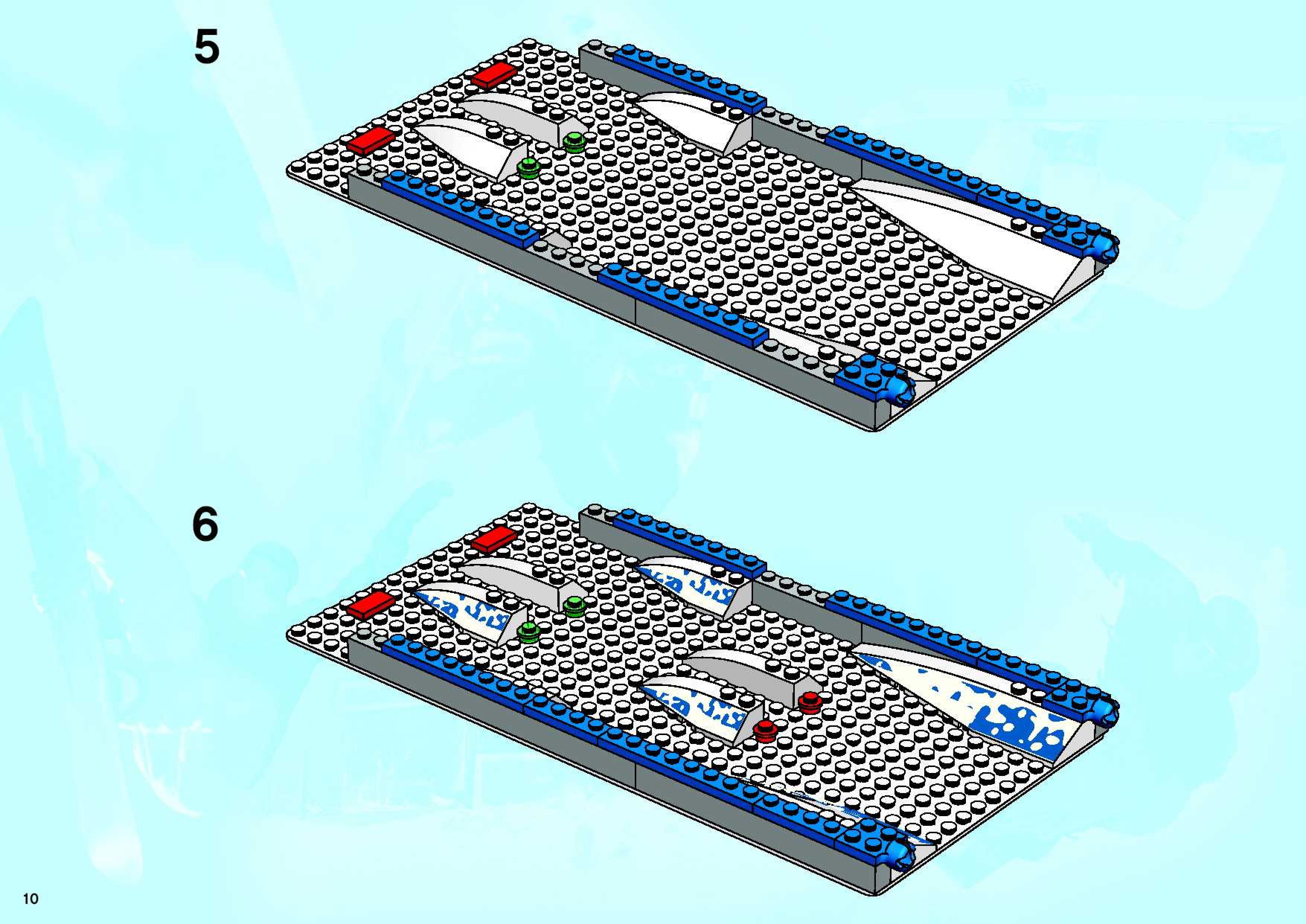 5

6

10