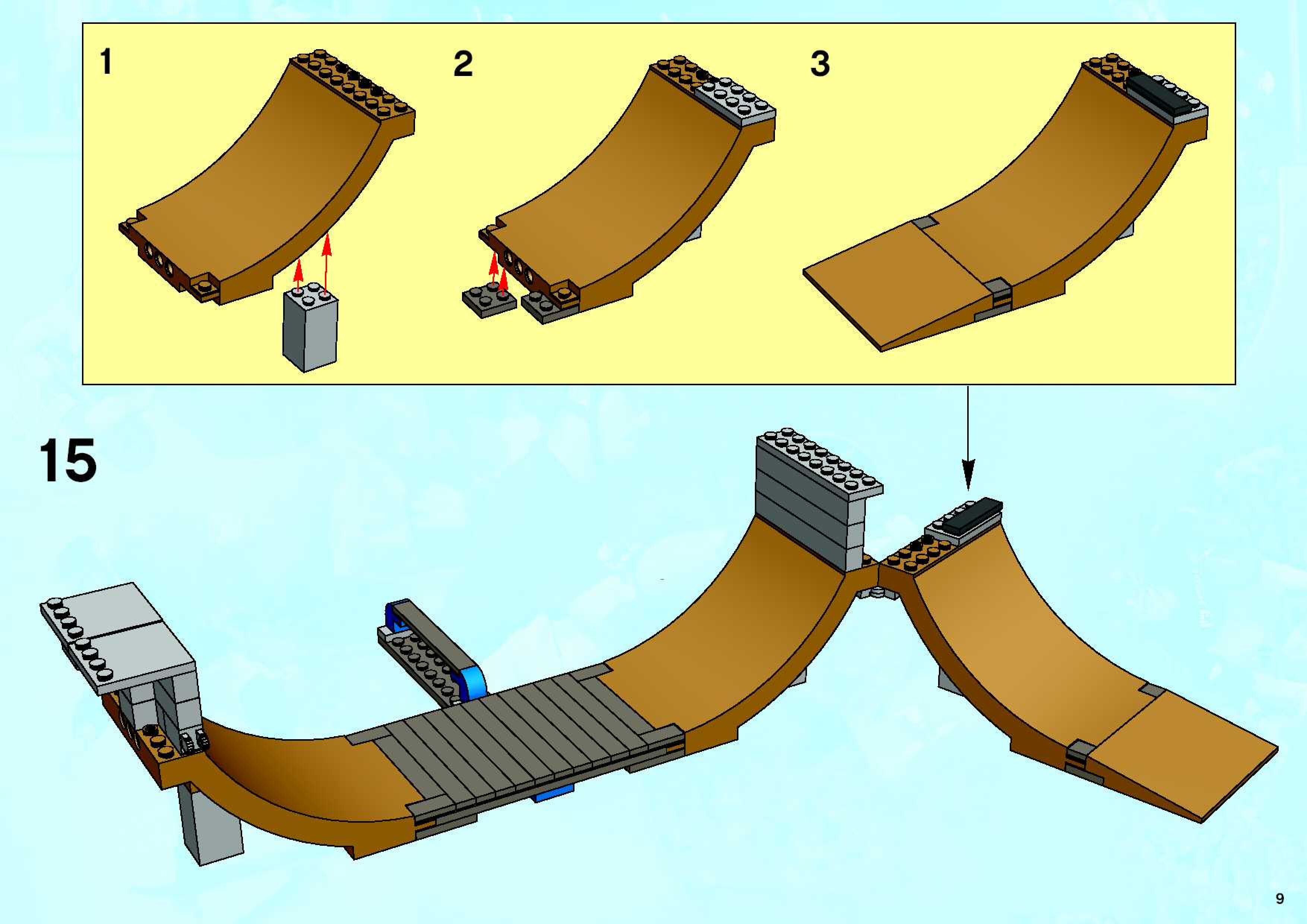 1

2

3

15

9