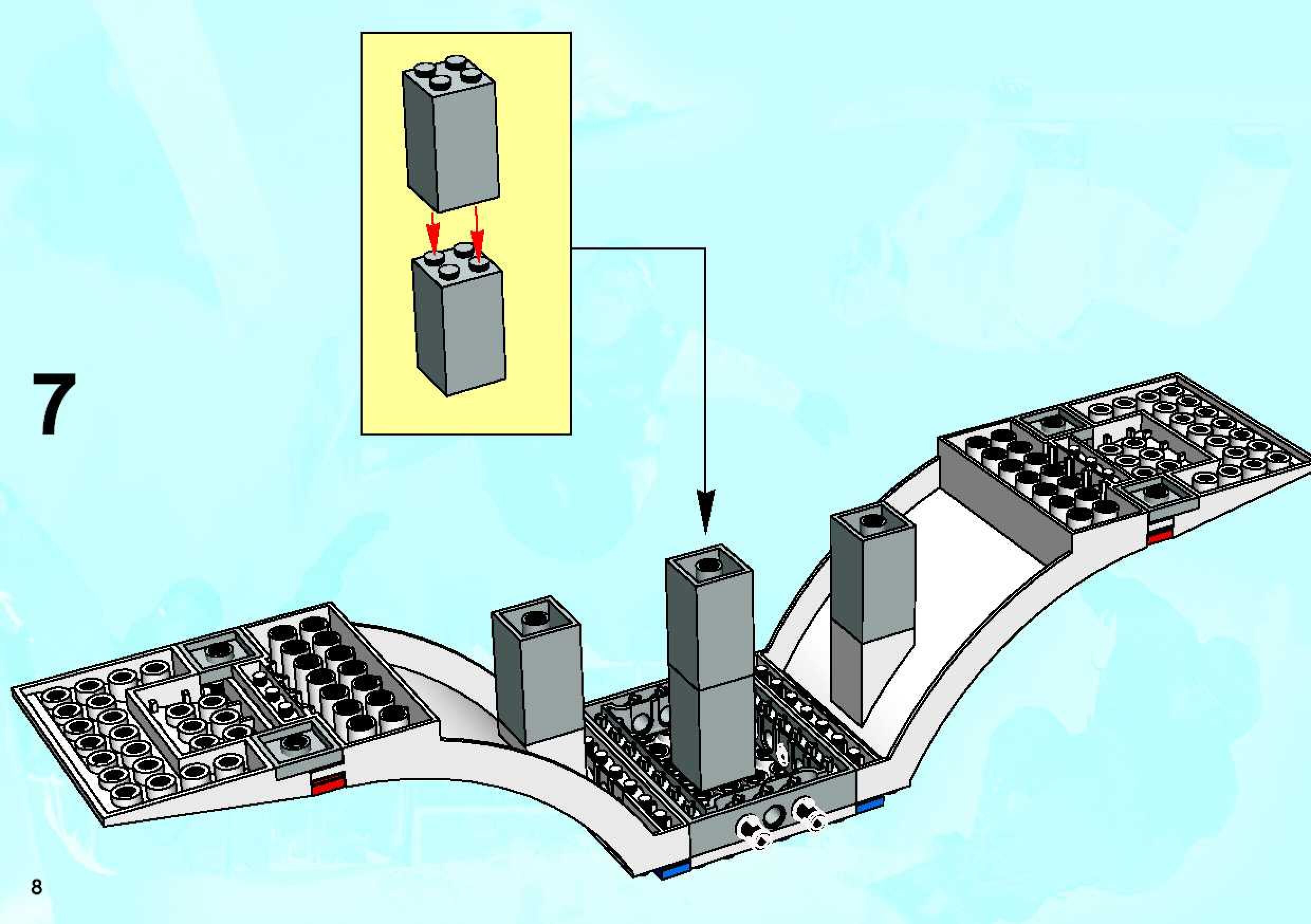 7

8