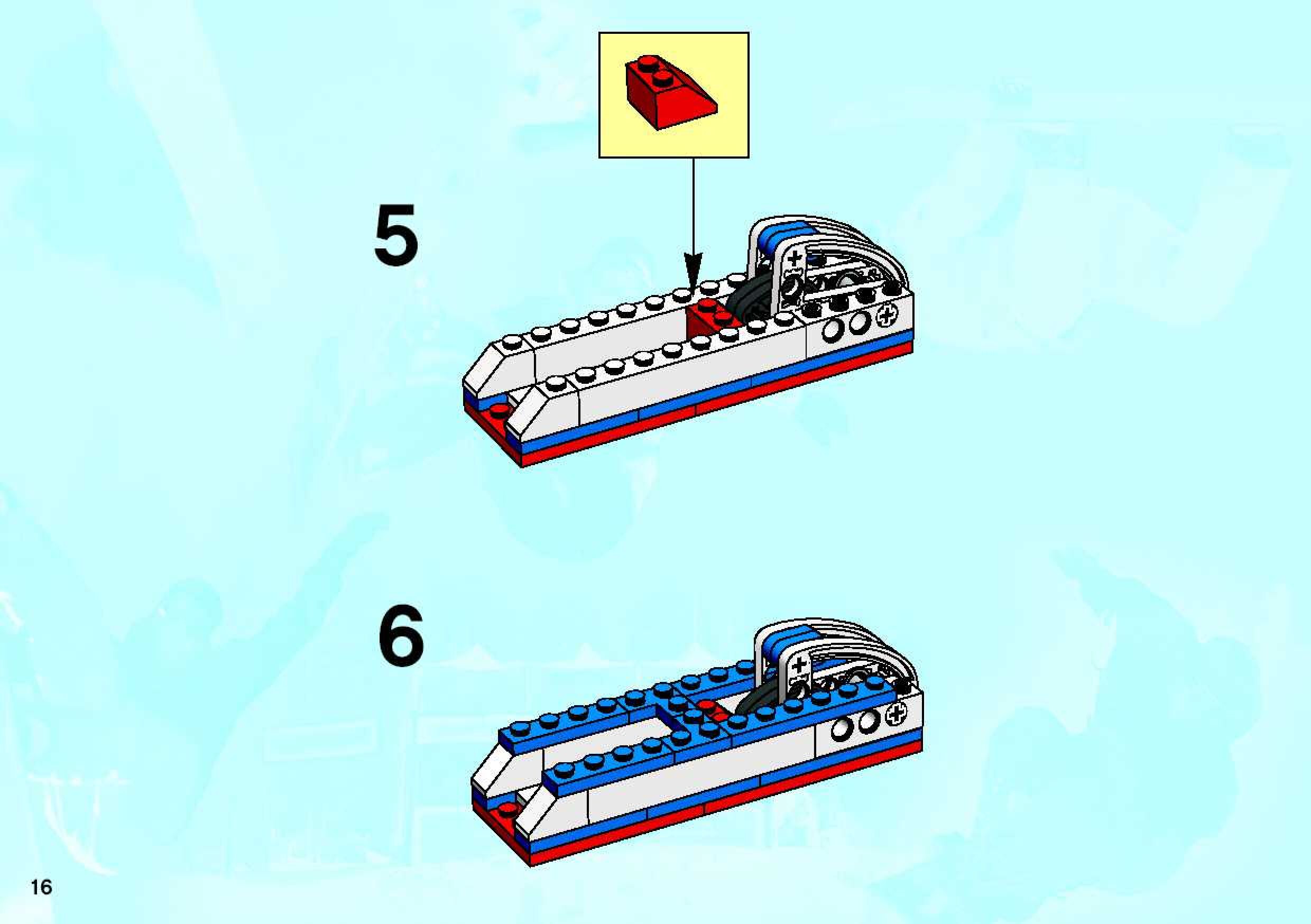 5

6

16