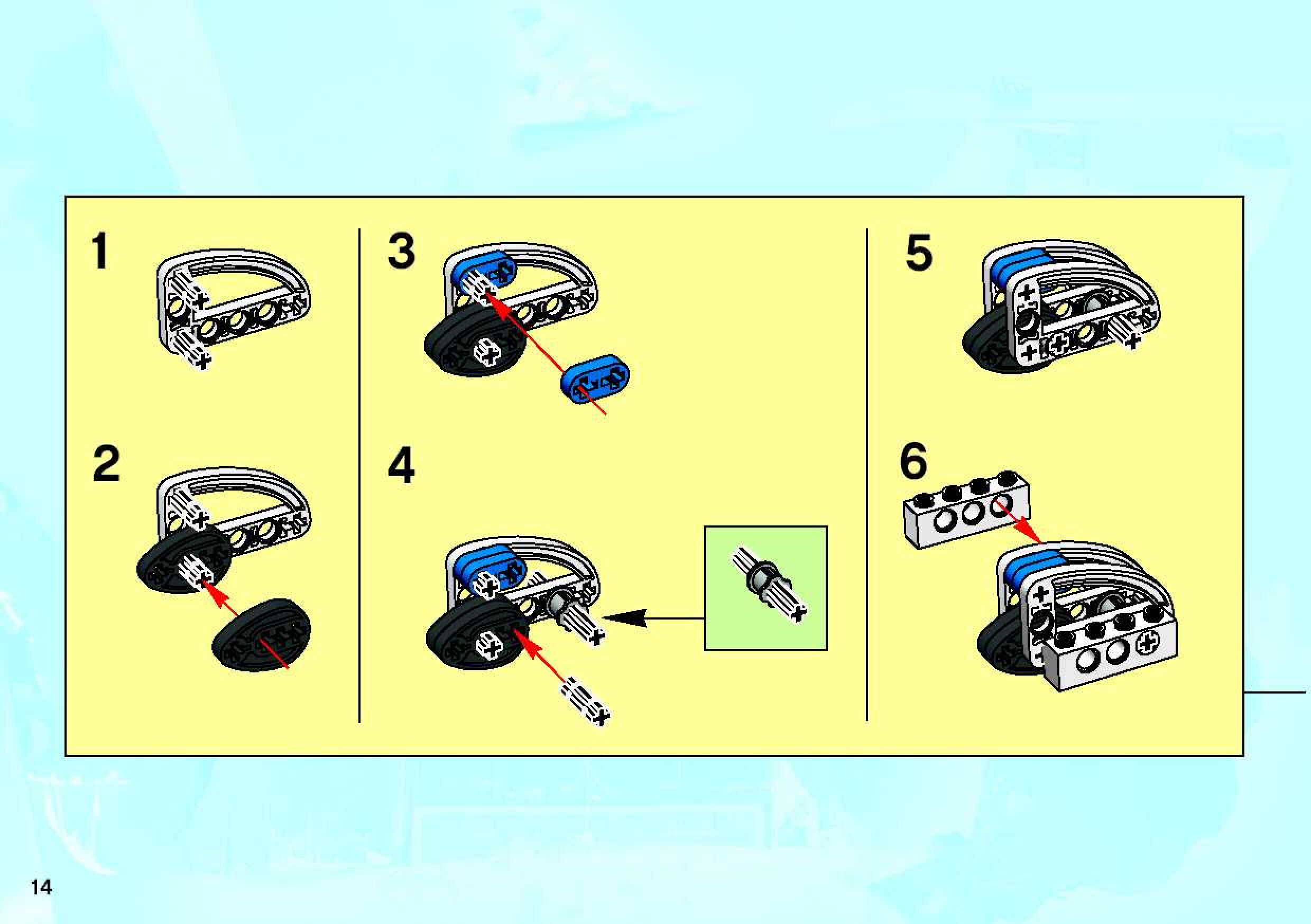 1

2

3

4

5

6

14