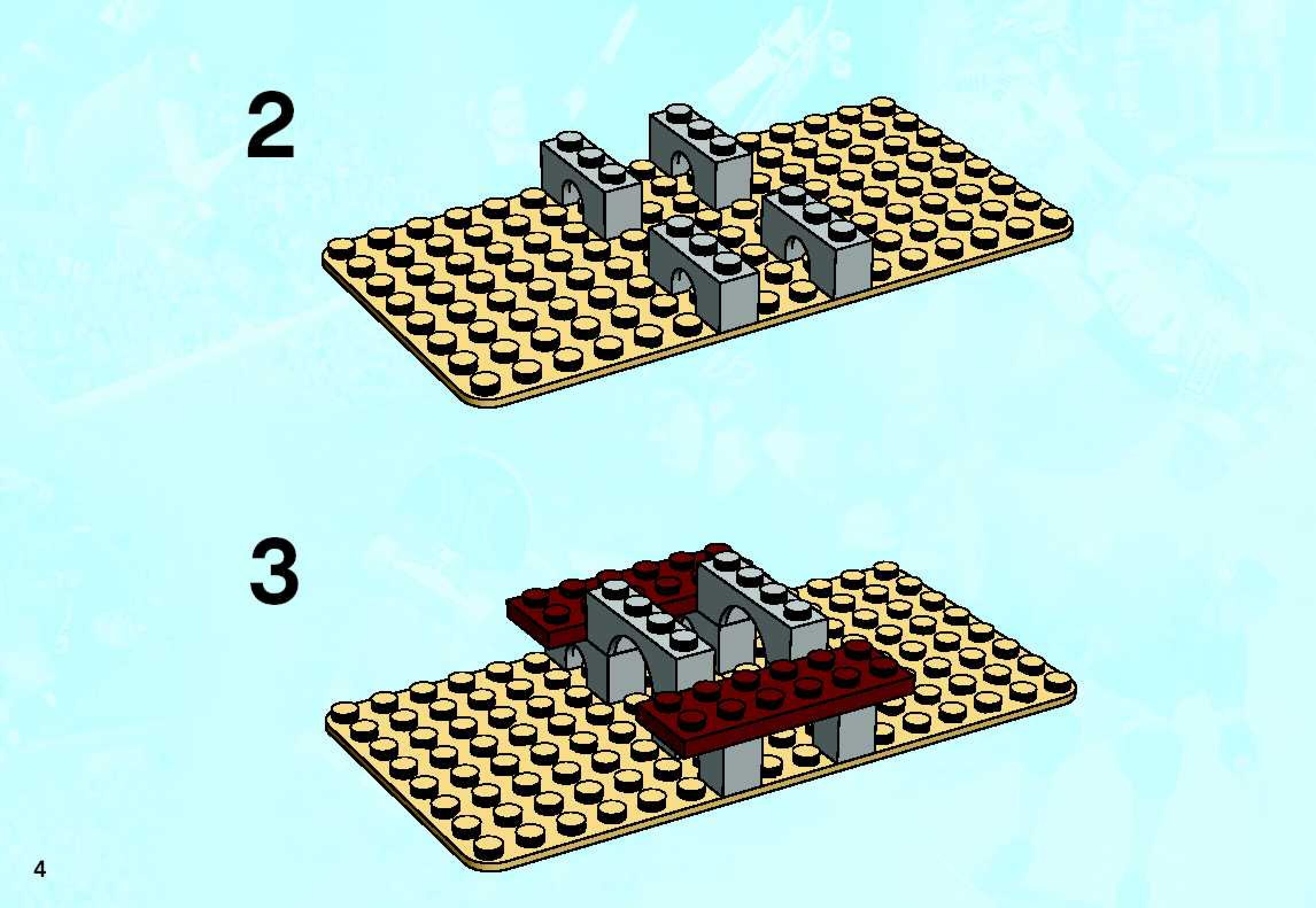 2

3

4