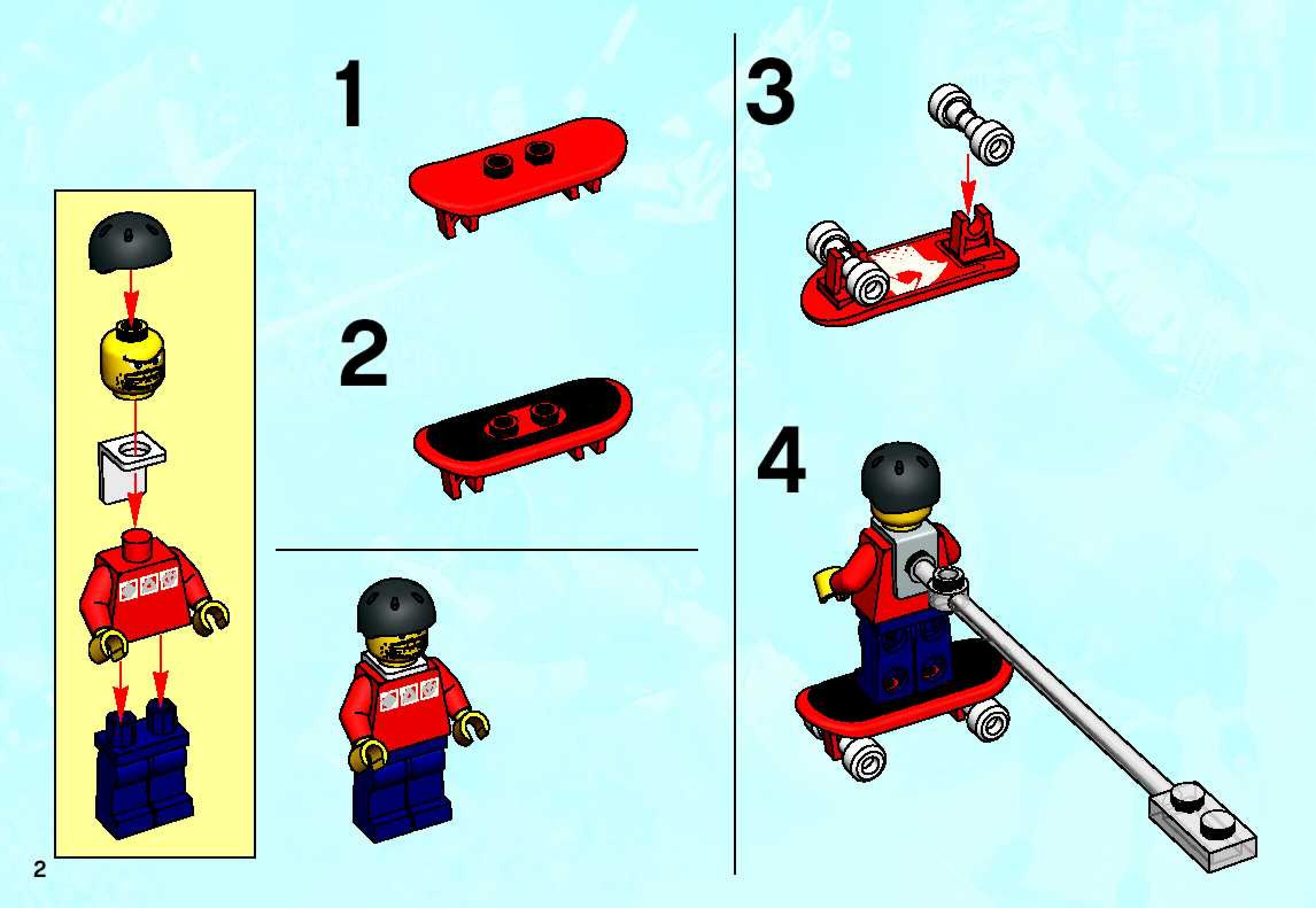 1

2

3

4

2