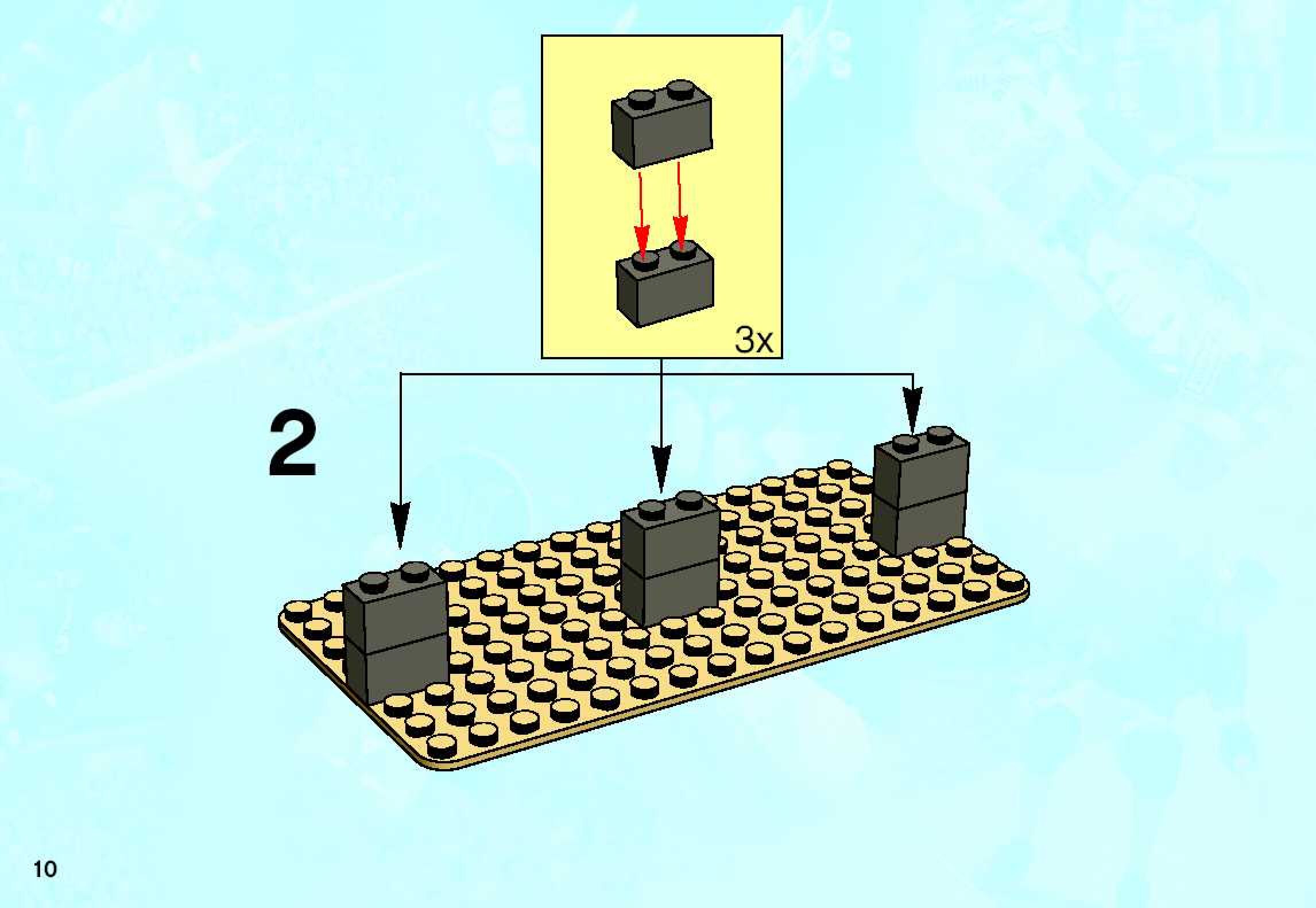 3x

2

10