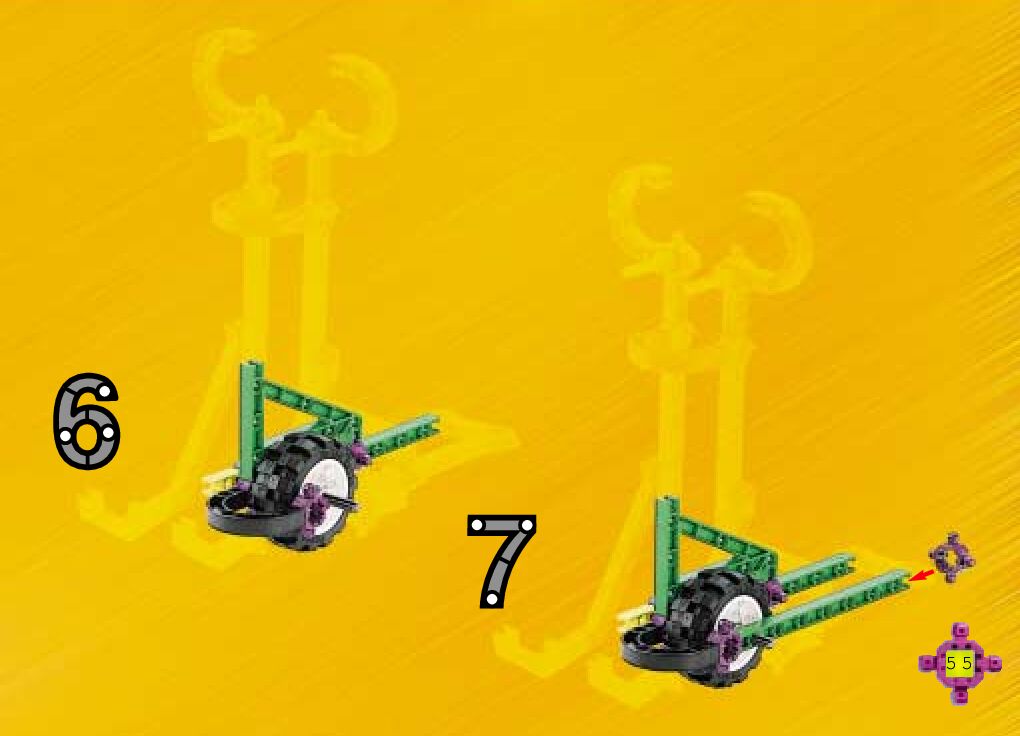 6

7

5 5