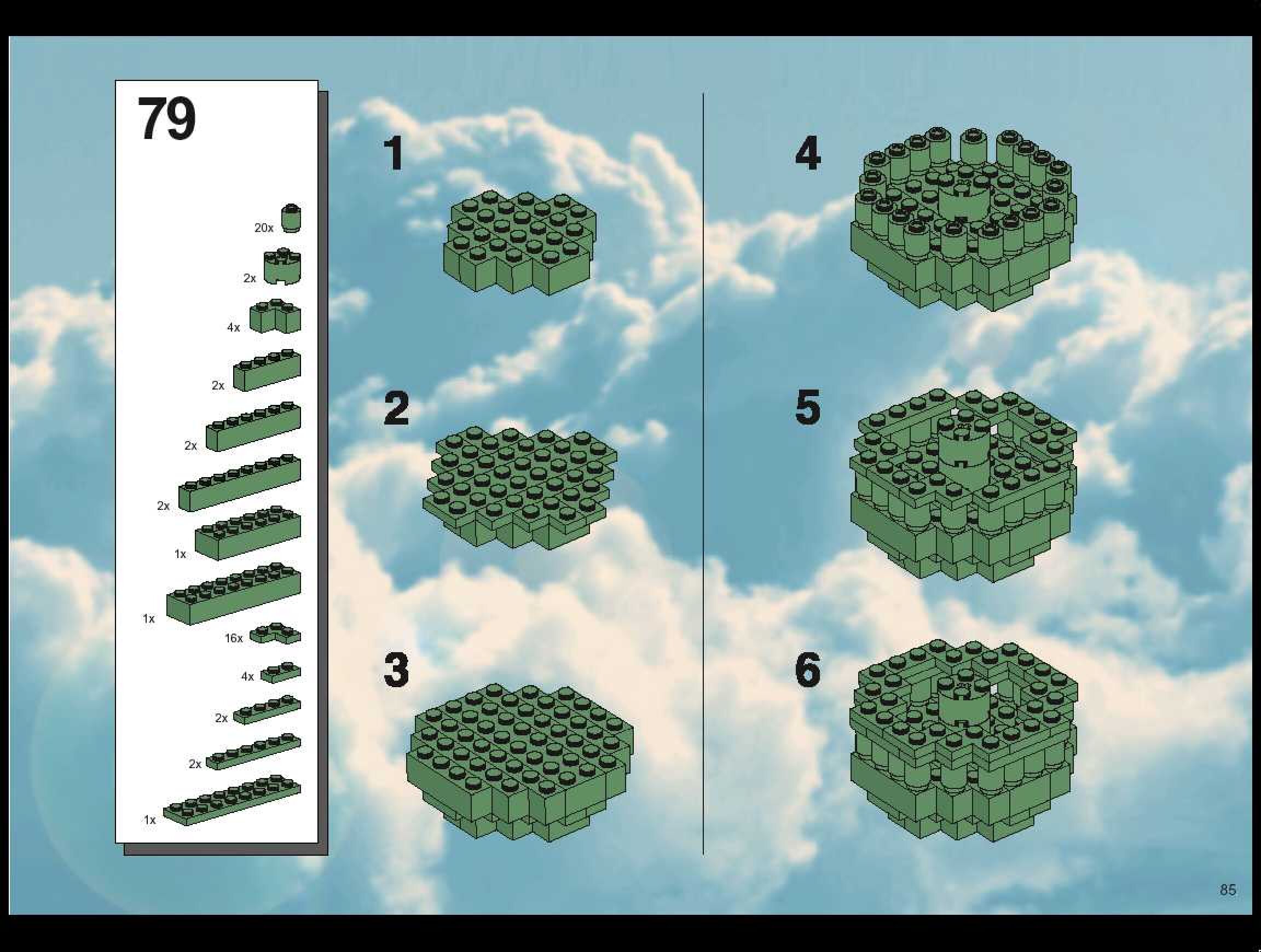 79

20x
2x
4x
2x
2x
2x
1x
1x
16x
4x
2x
2x
1x

1

2

3

4

5

6

85