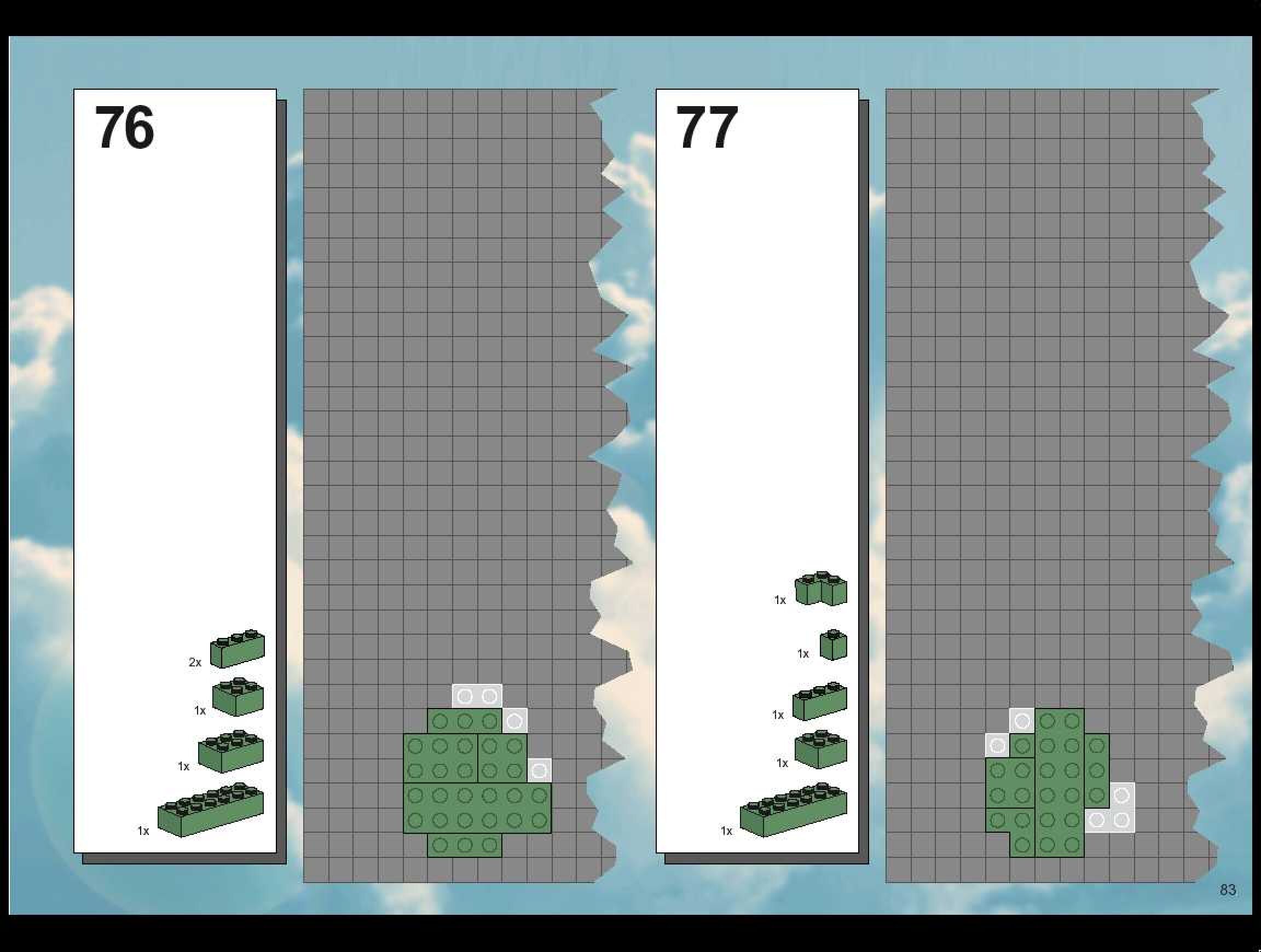 76

2x

1x

1x

1x

77

1x

1x

1x

1x

1x

83