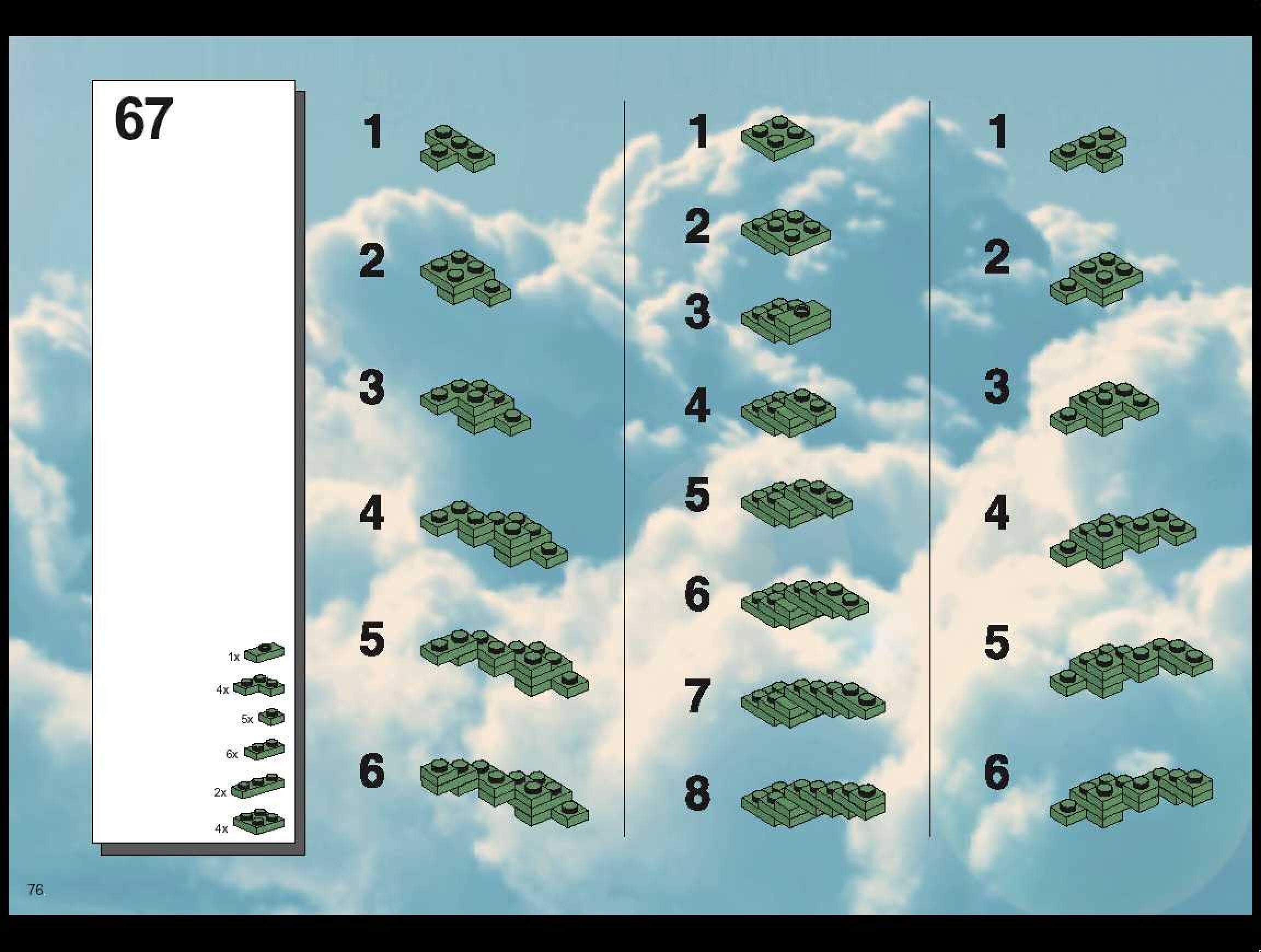 67

1x
4x
5x
6x
2x
4x

1
2
3
4
5
6

1
2
3
4
5
6
7
8

1
2
3
4
5
6

76