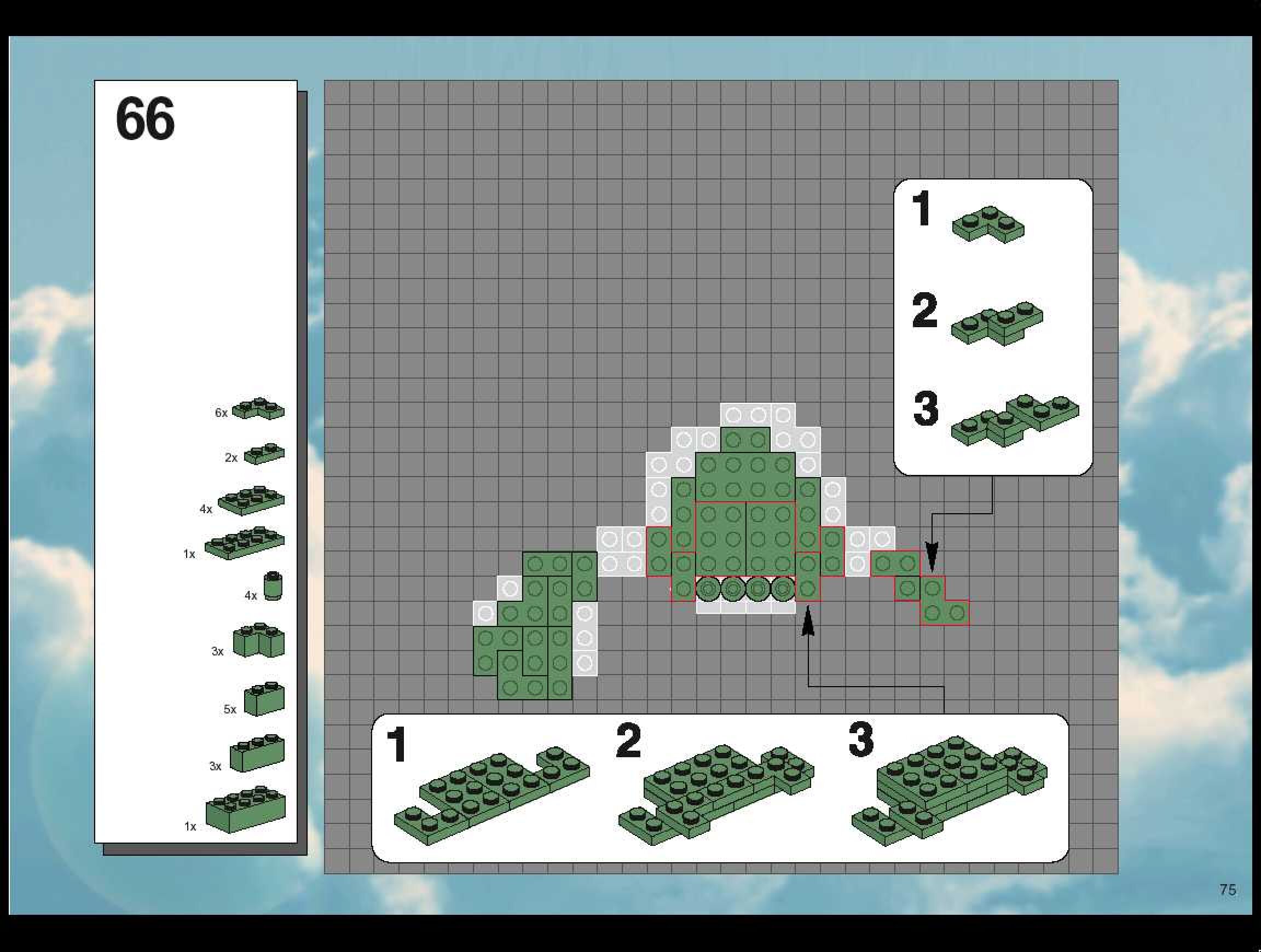 66

6x

2x

4x

1x

4x

3x

5x

3x

1x

1

2

3

1

2

3

75