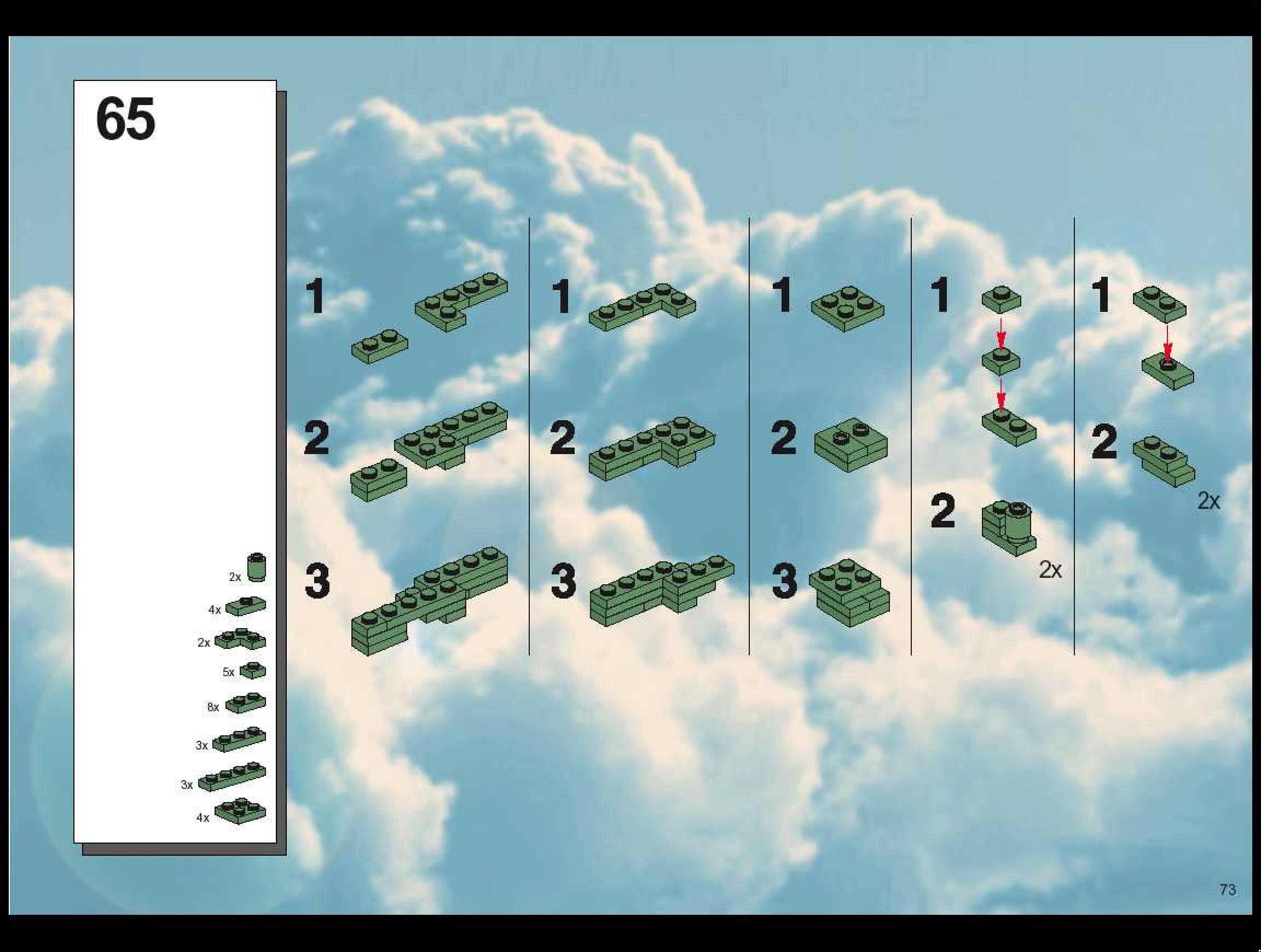 65

2x
4x
2x
5x
8x
3x
3x
4x

1
2
3

1
2
3

1
2
3

1
2
2x

1
2
2x

73