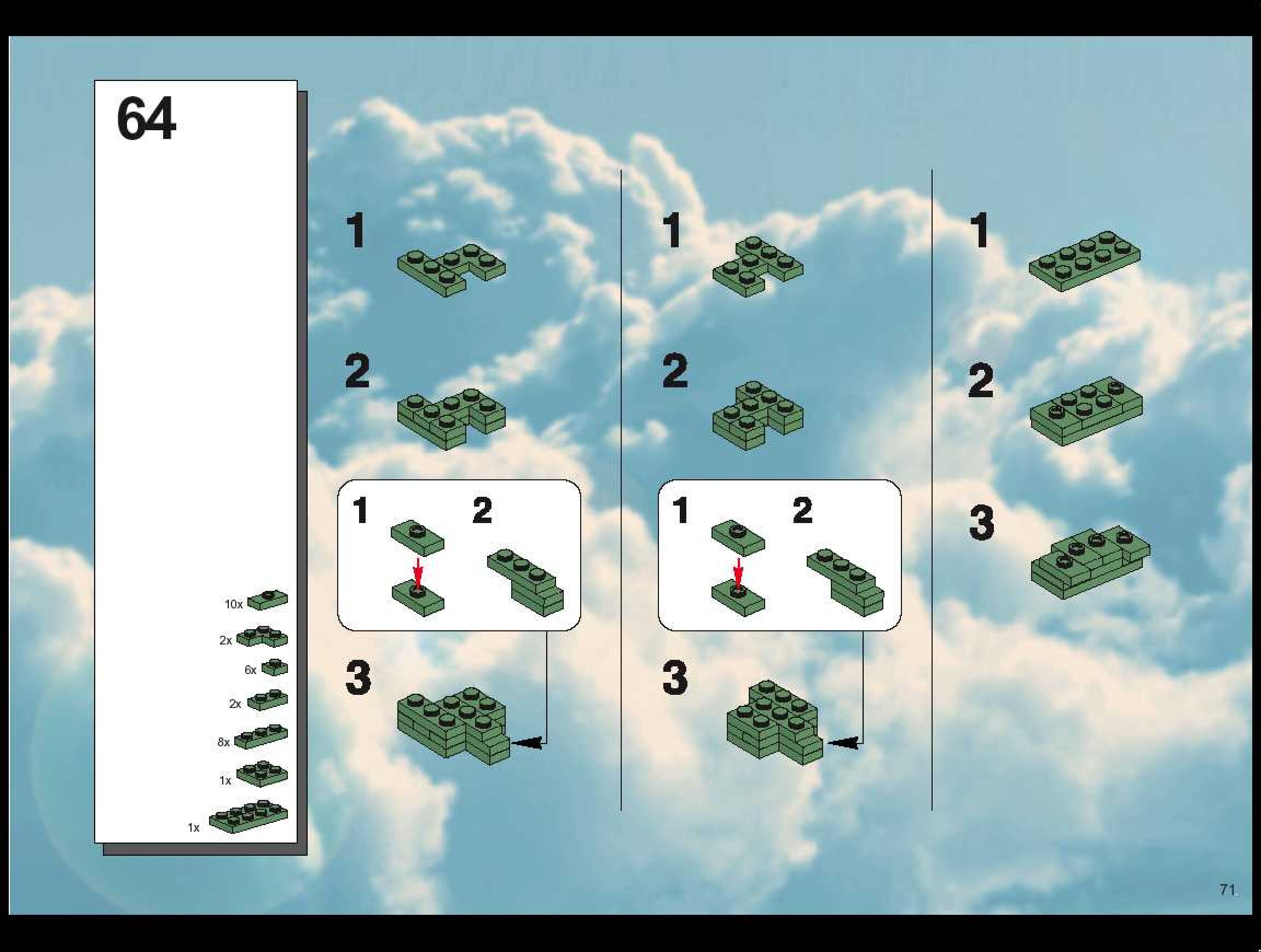 64

10x
2x
6x
2x
8x
1x
1x

1

2

1 2

3

1

2

1 2

3

1

2

3

71