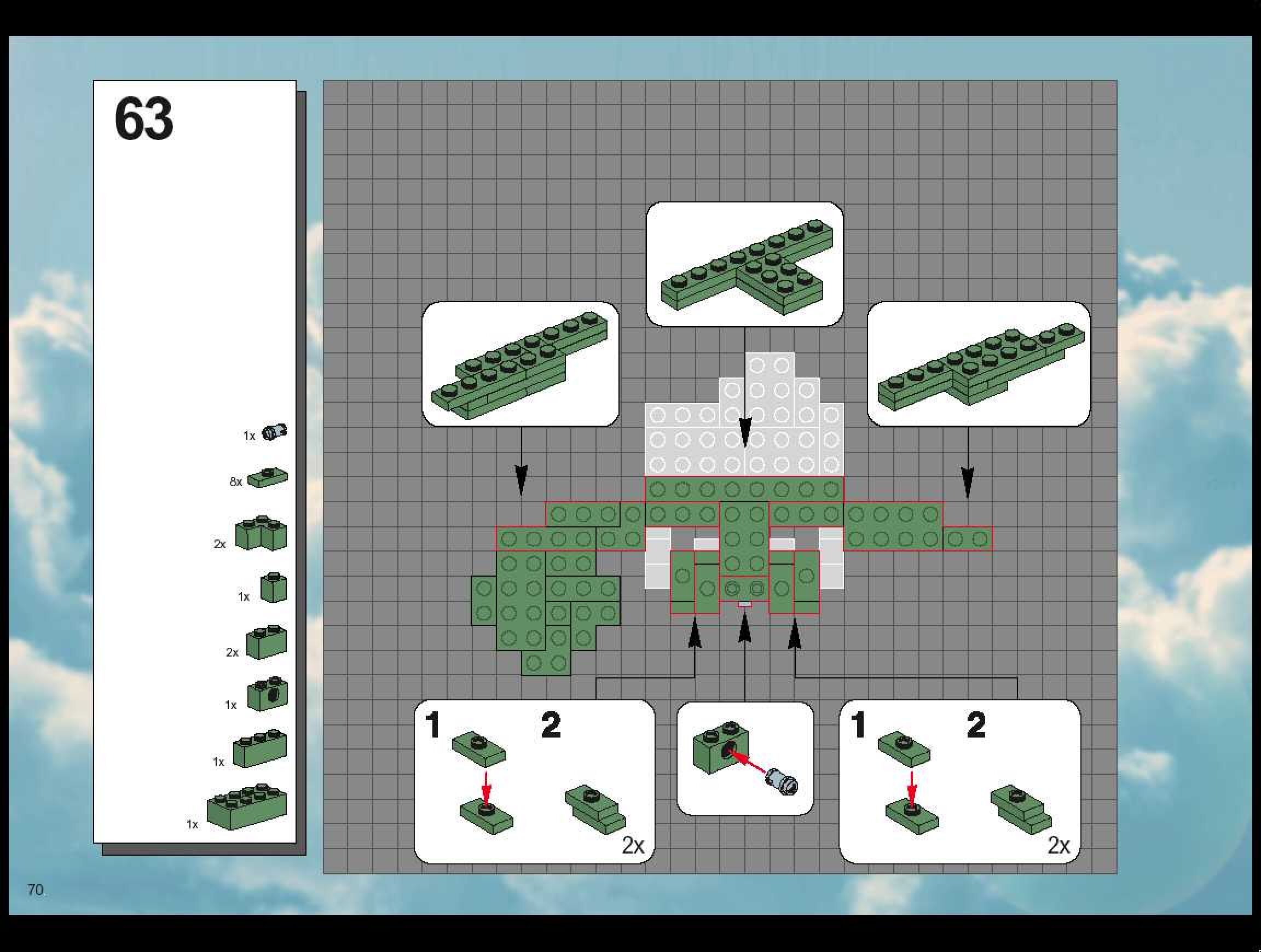 63

1x

8x

2x

1x

2x

1x

1x

1x

1

2

2x

1

2

2x

70