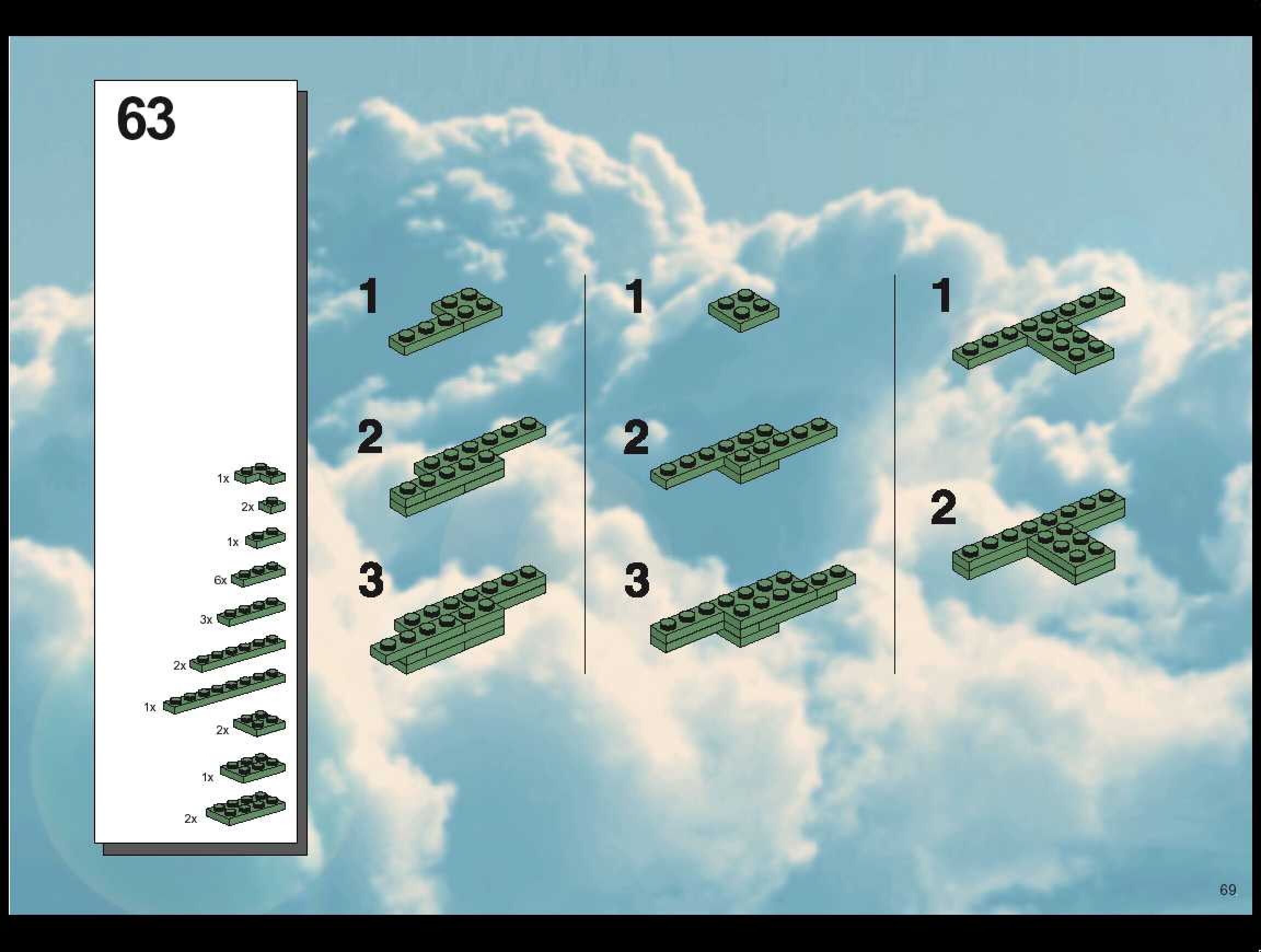 63

1x
2x
1x
6x
3x
2x
1x
2x
1x
2x

1
2
3

1
2
3

1
2

69