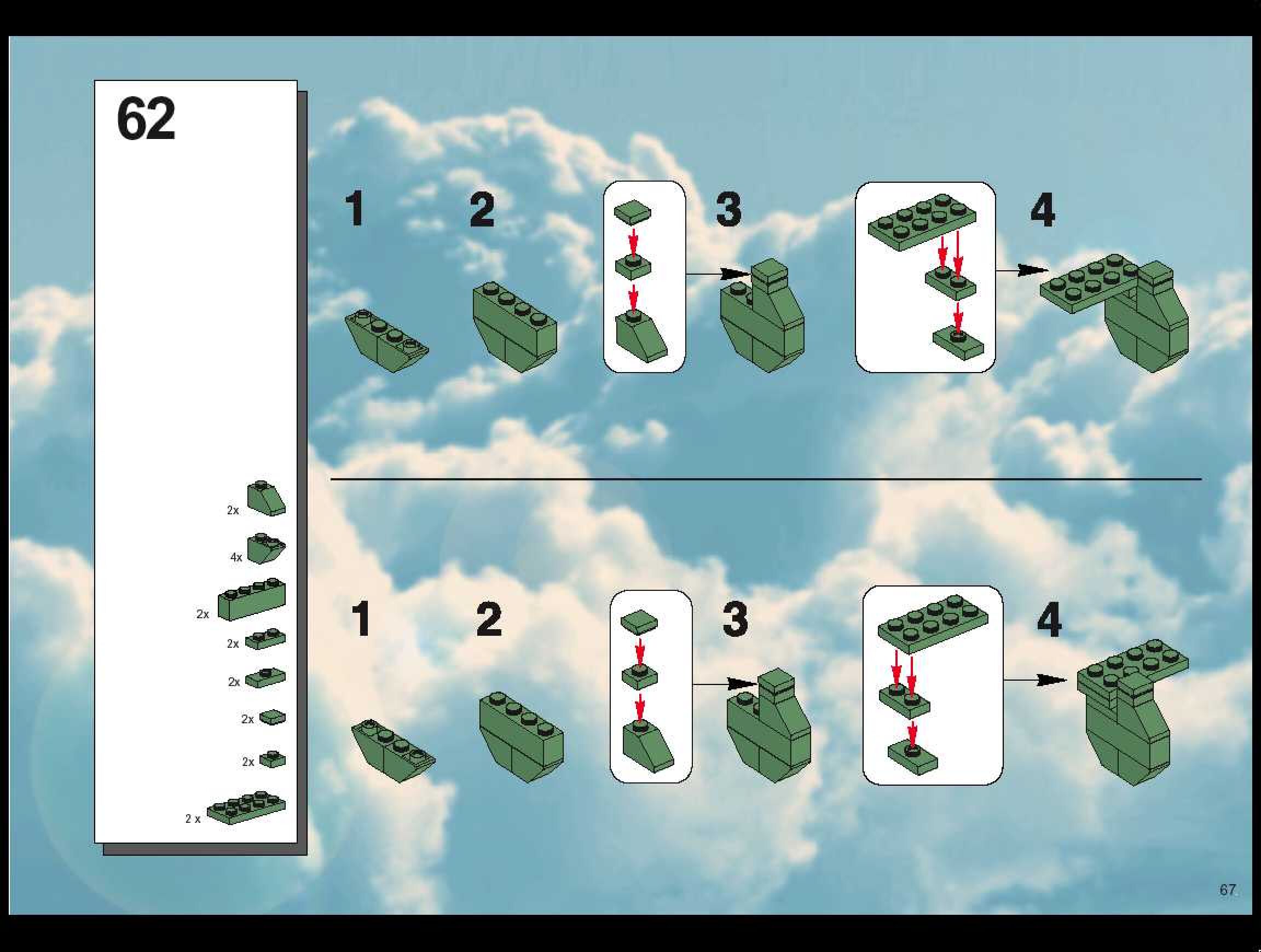 62

2x

4x

2x

2x

2x

2x

2x

2 x

1

2

3

4

1

2

3

4

67