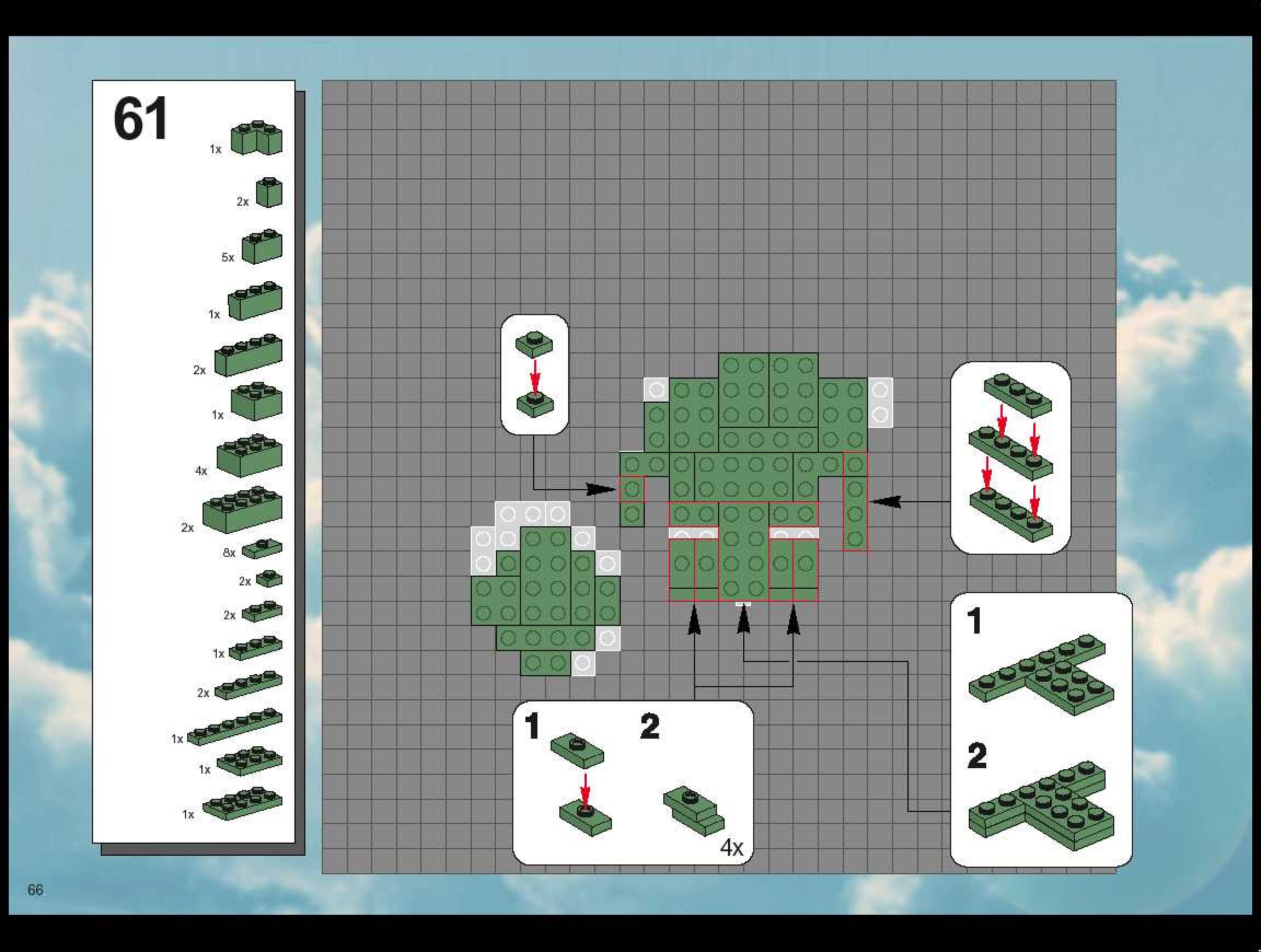 61

1x
2x
5x
1x
2x
1x
4x
2x
8x
2x
2x
1x
2x
1x
1x
1x

1
2
4x

1
2

66