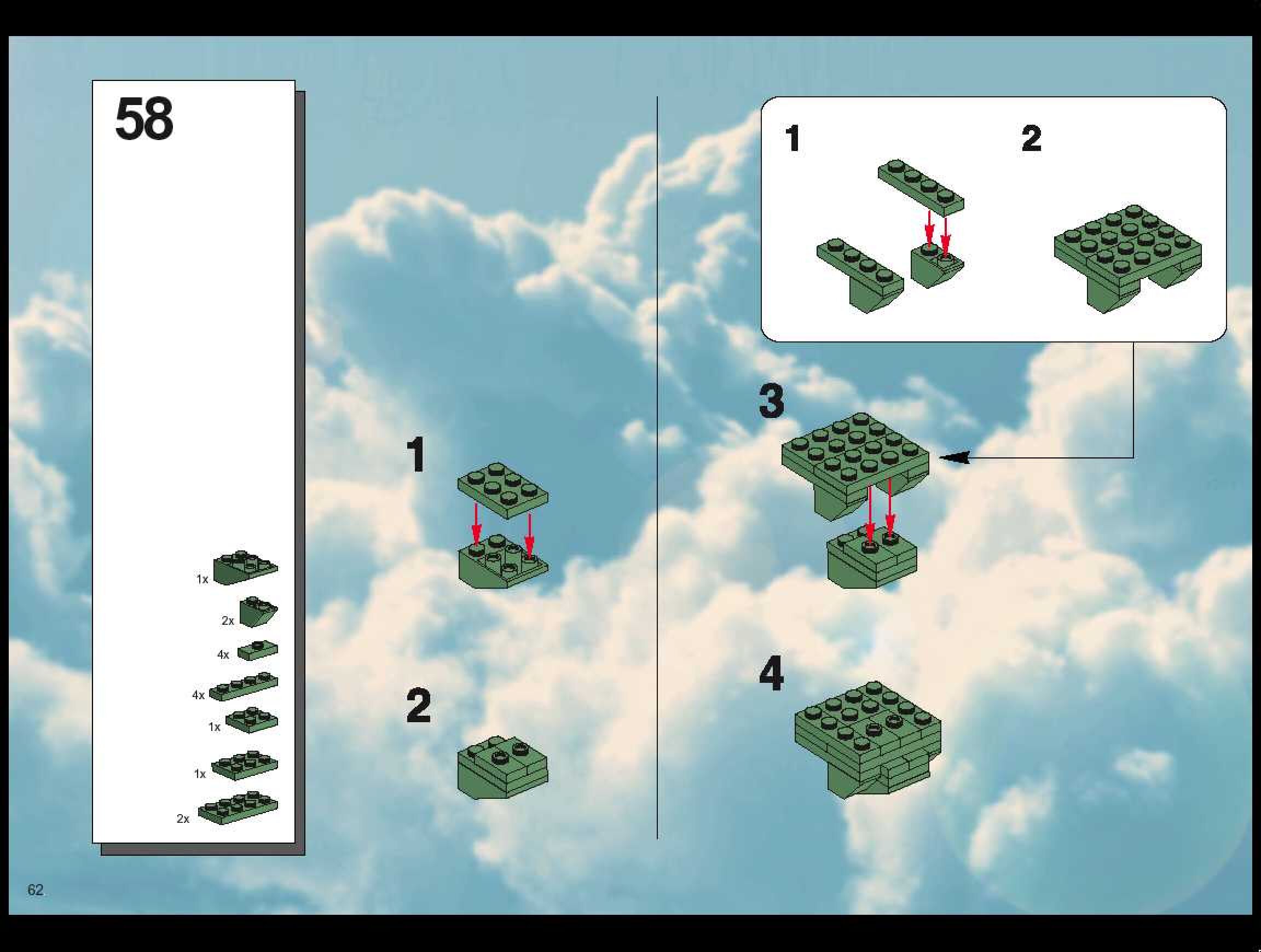 58

1x

2x

4x

4x

1x

1x

2x

1

2

1

2

3

4

62