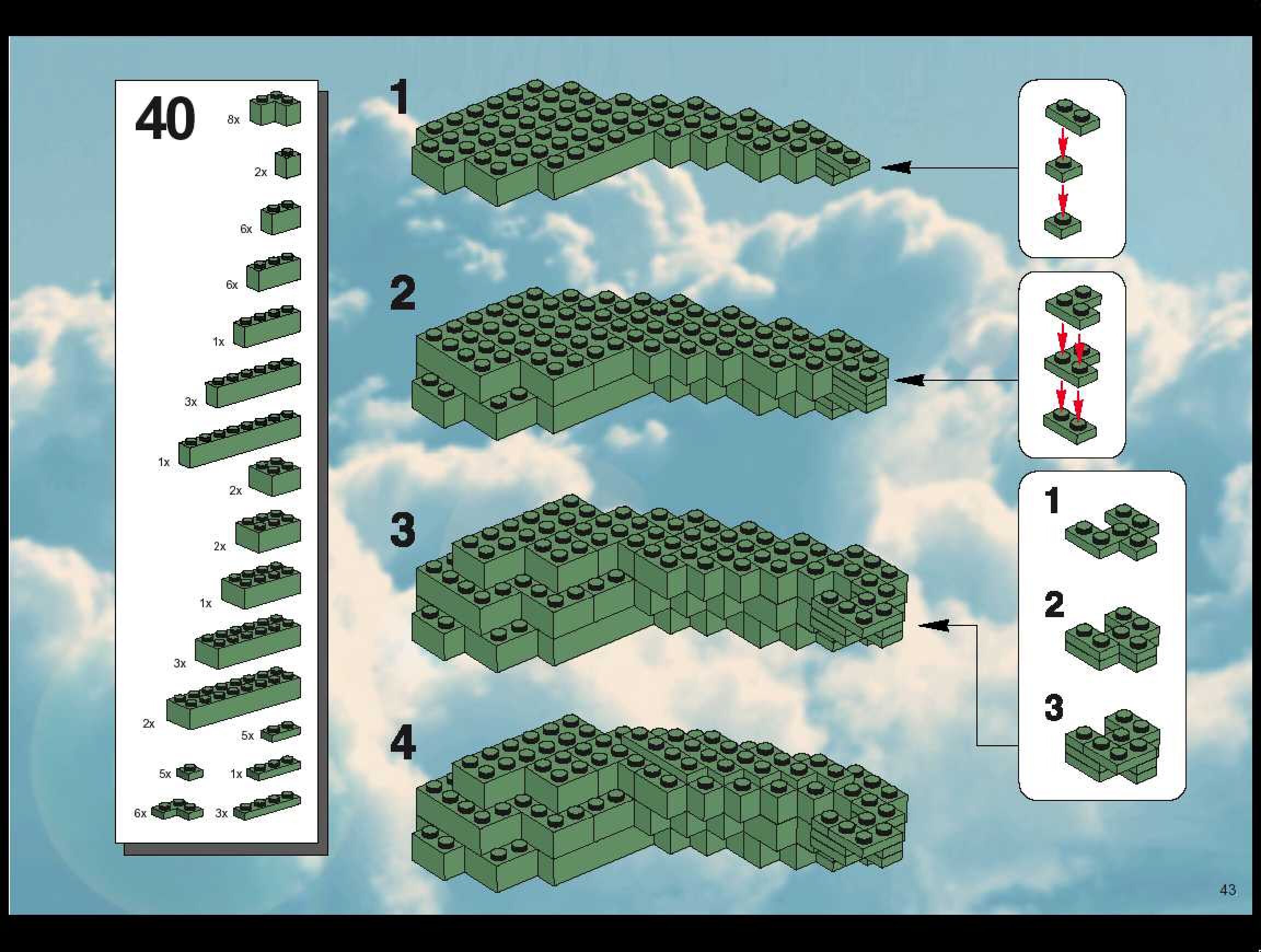 40

8x
2x
6x
6x
1x
3x
1x
2x
2x
1x
3x
2x
5x
5x
1x
6x
3x

1

2

3

4

1

2

3

43