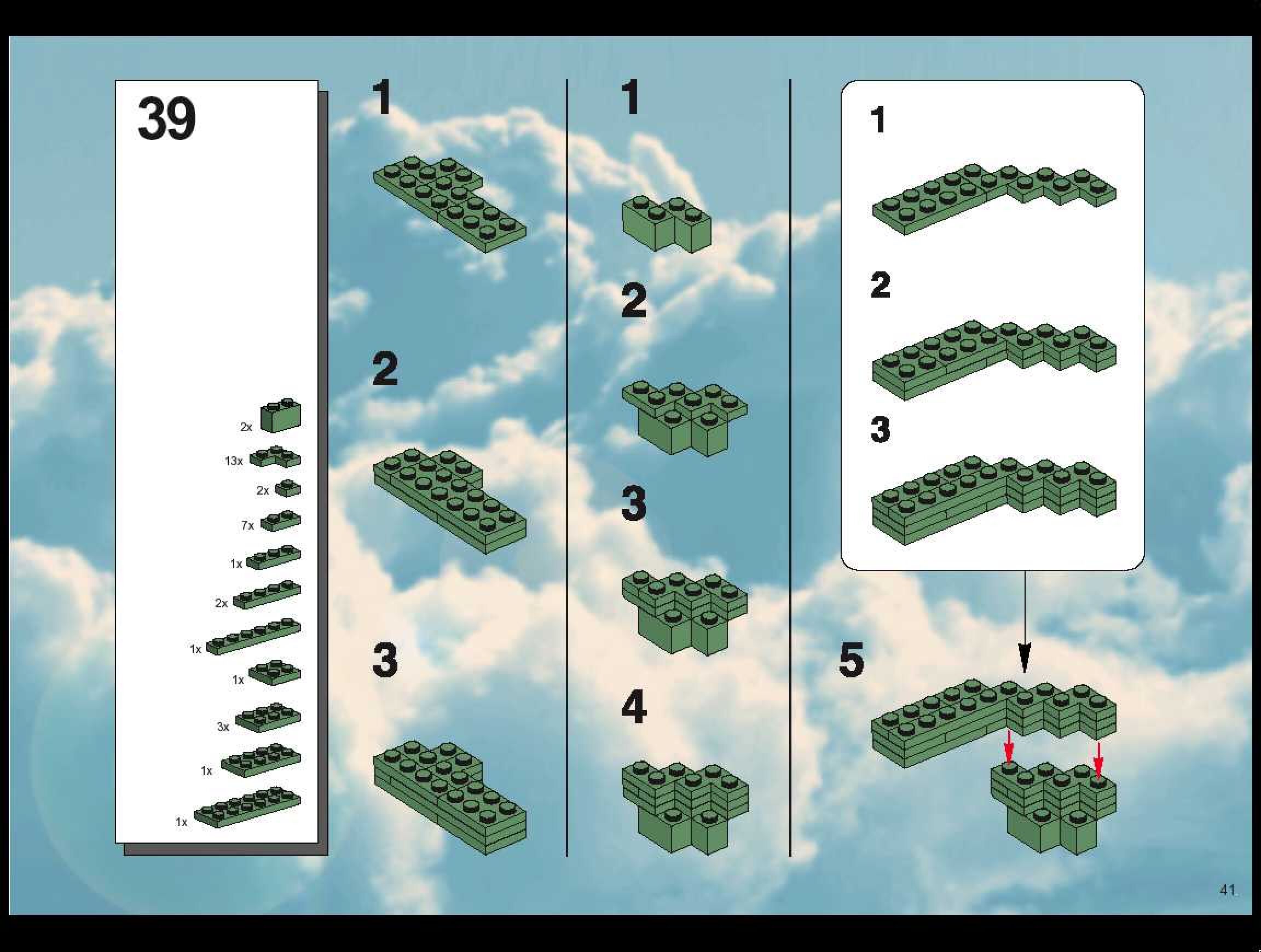 39

2x

13x

2x

7x

1x

2x

1x

1x

3x

1x

1x

1

2

3

1

2

3

4

1

2

3

5

41