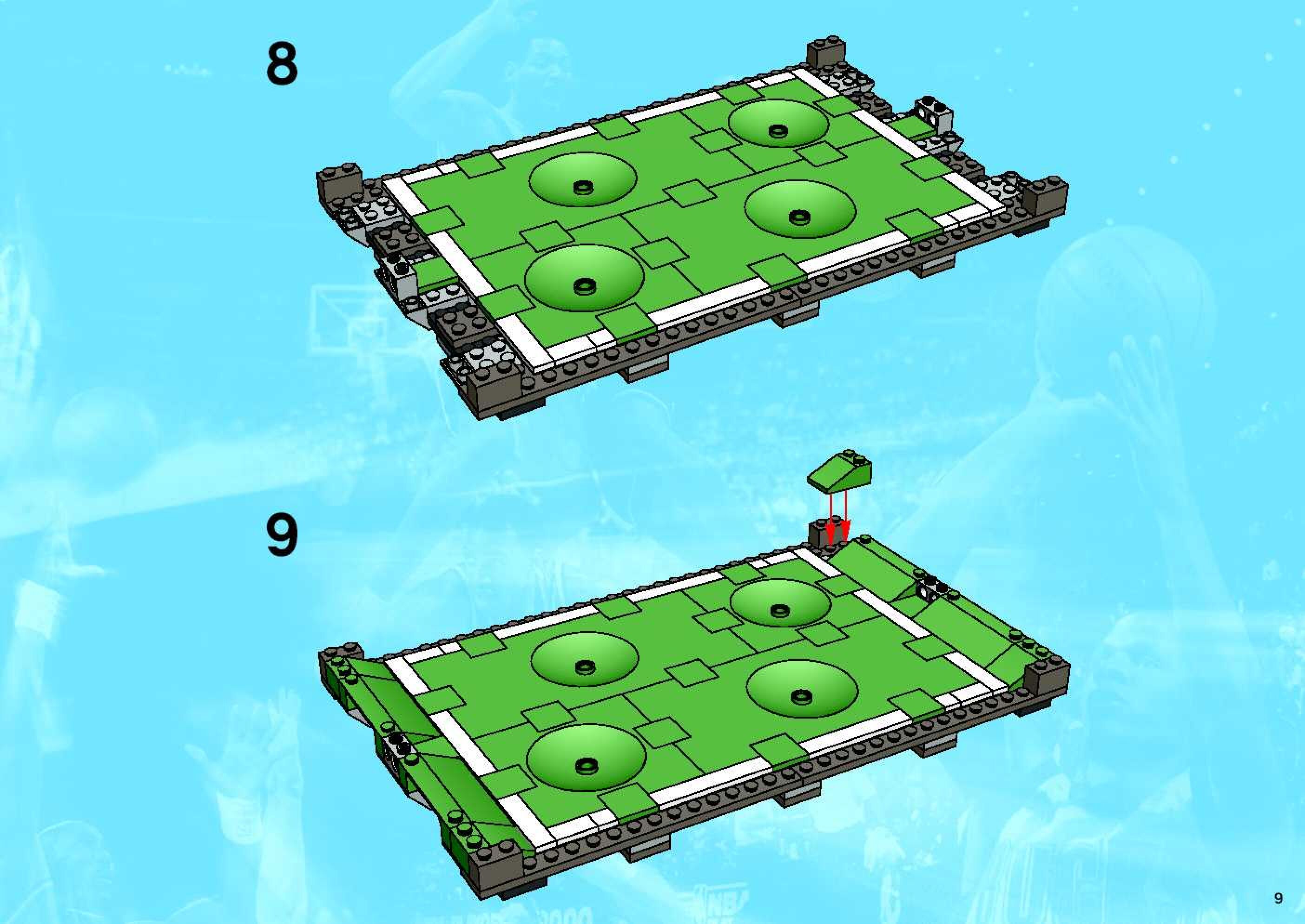 8

9

9