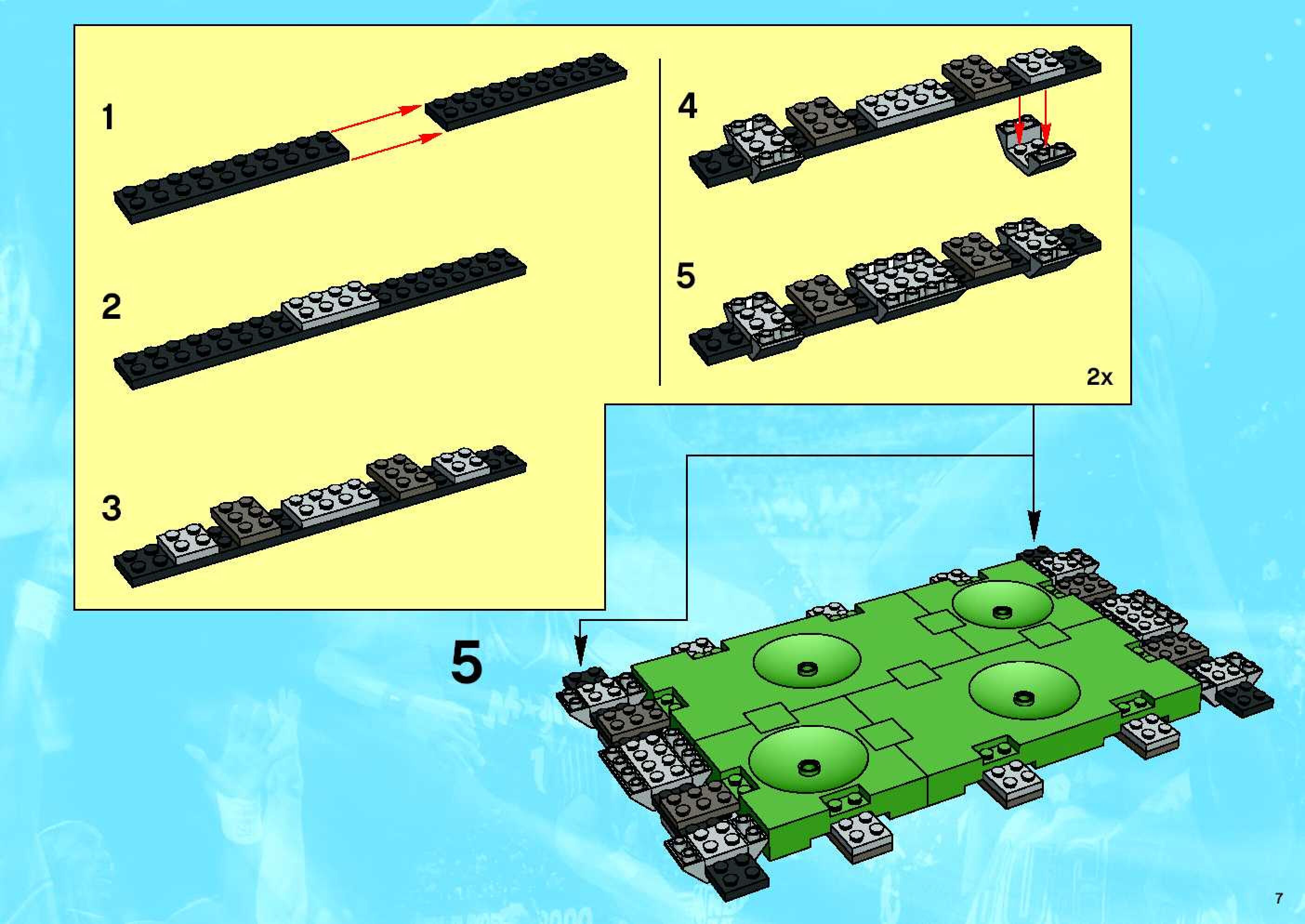 1

2

3

4

5

2x

5

7