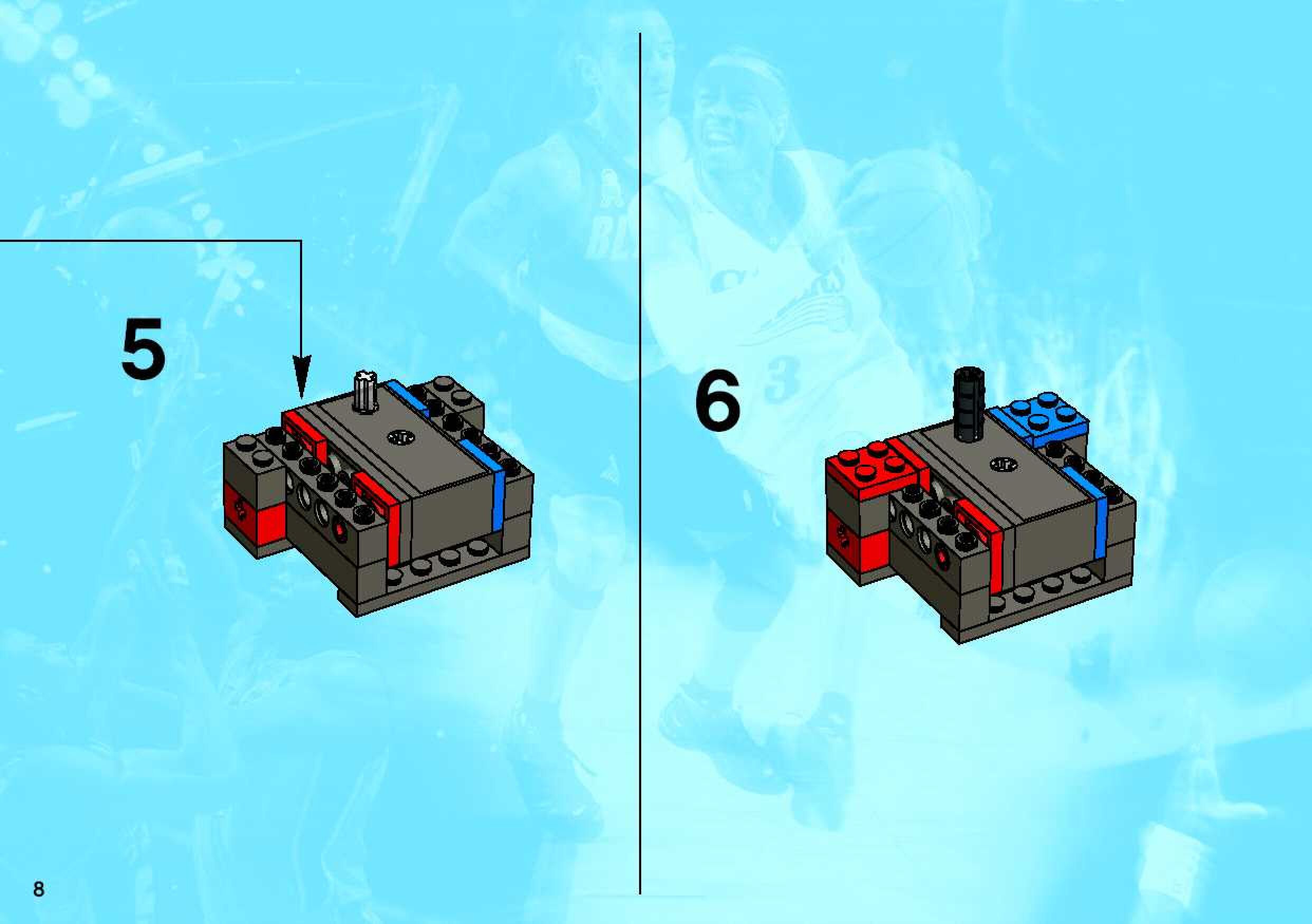 5

6

8