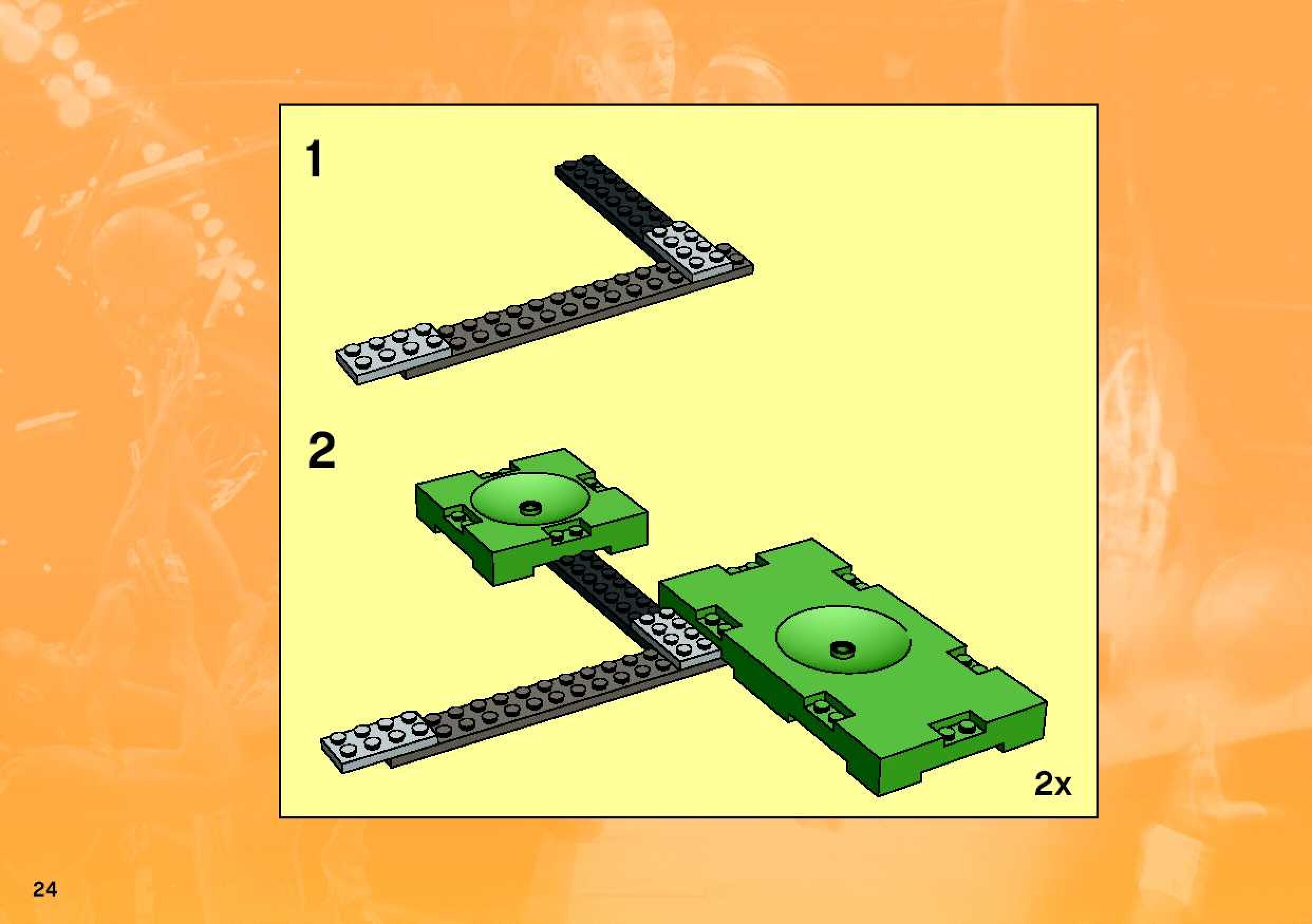 1

2

2x

24