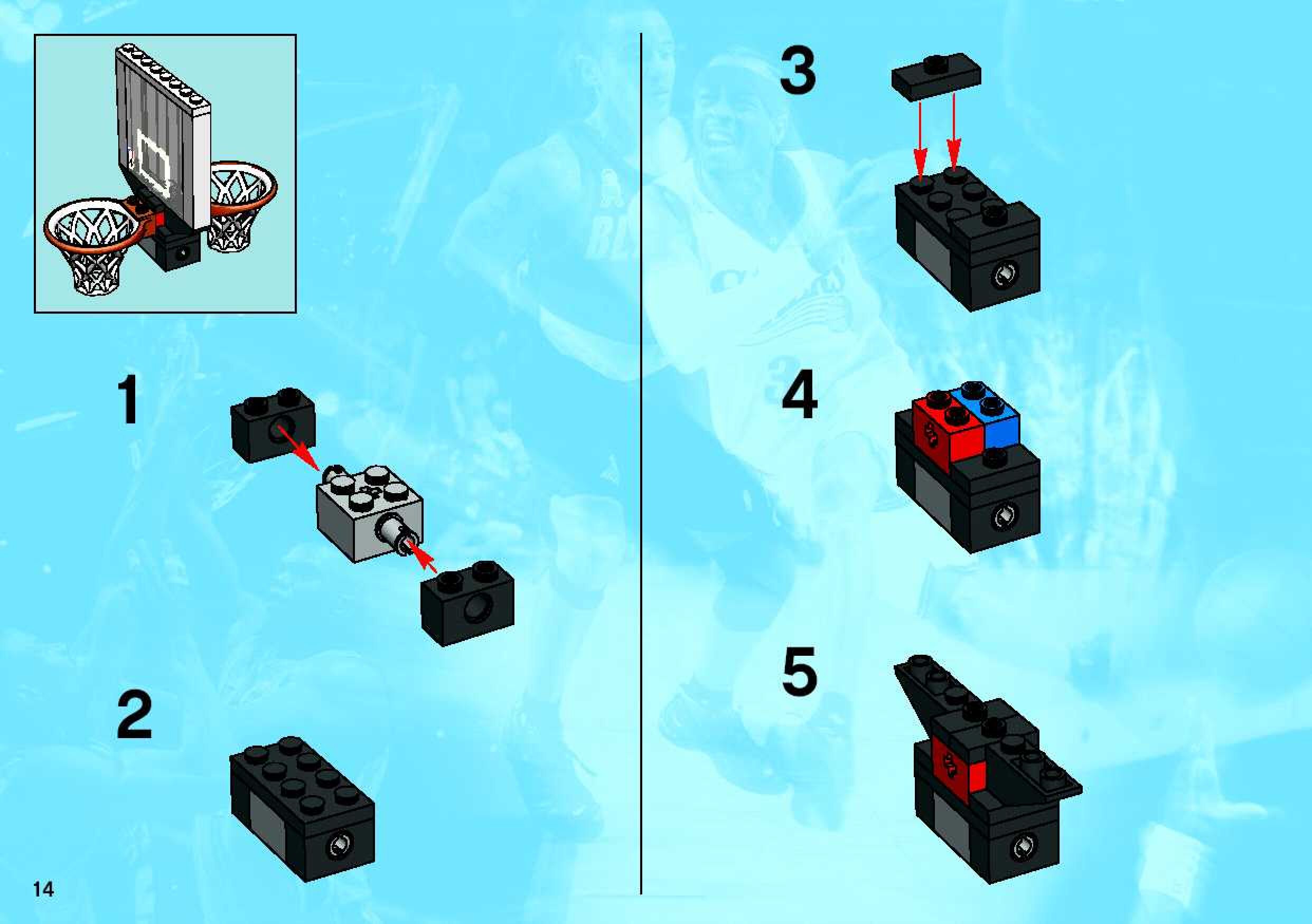 1

2

14

3

4

5