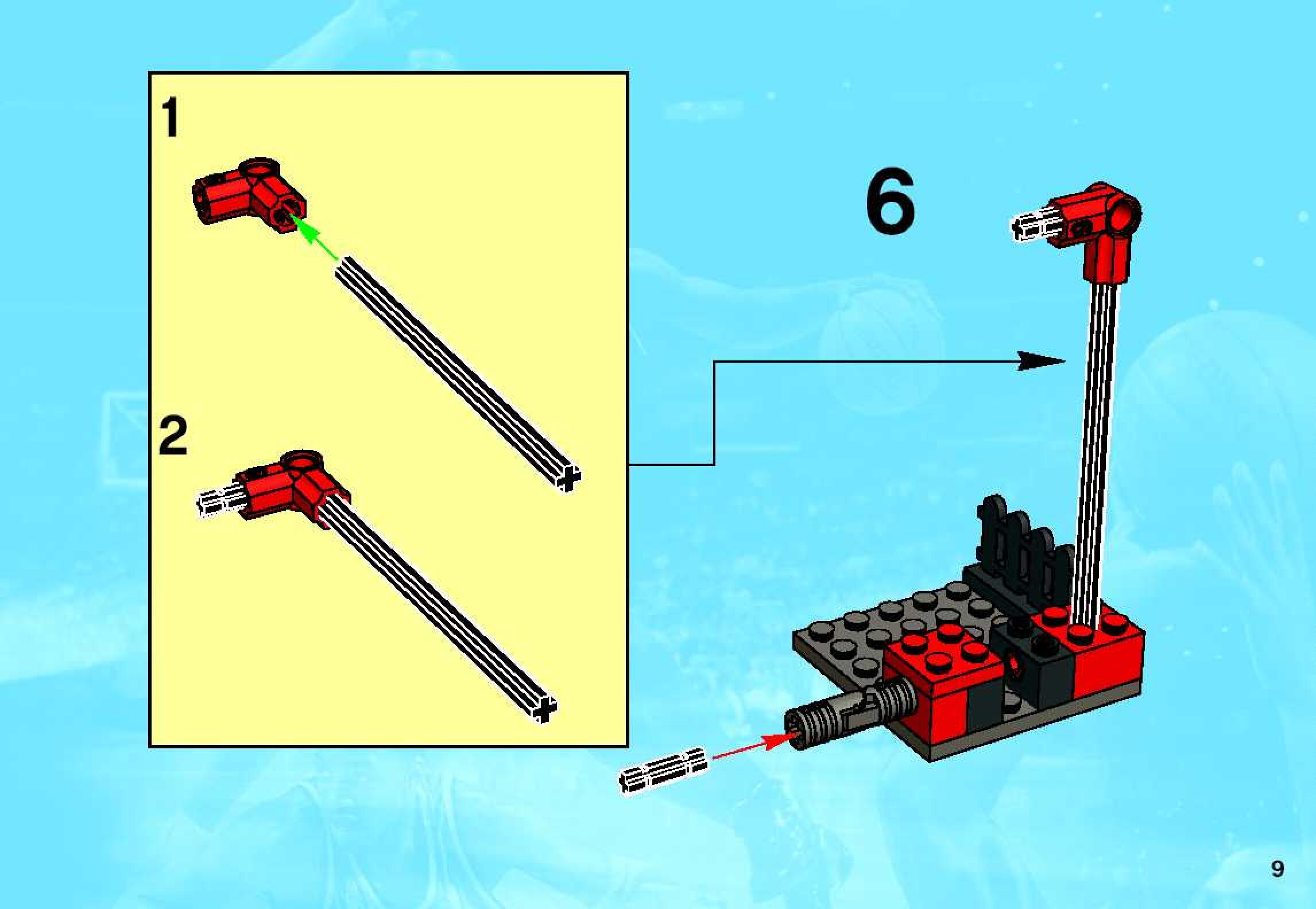 1

2

6

9