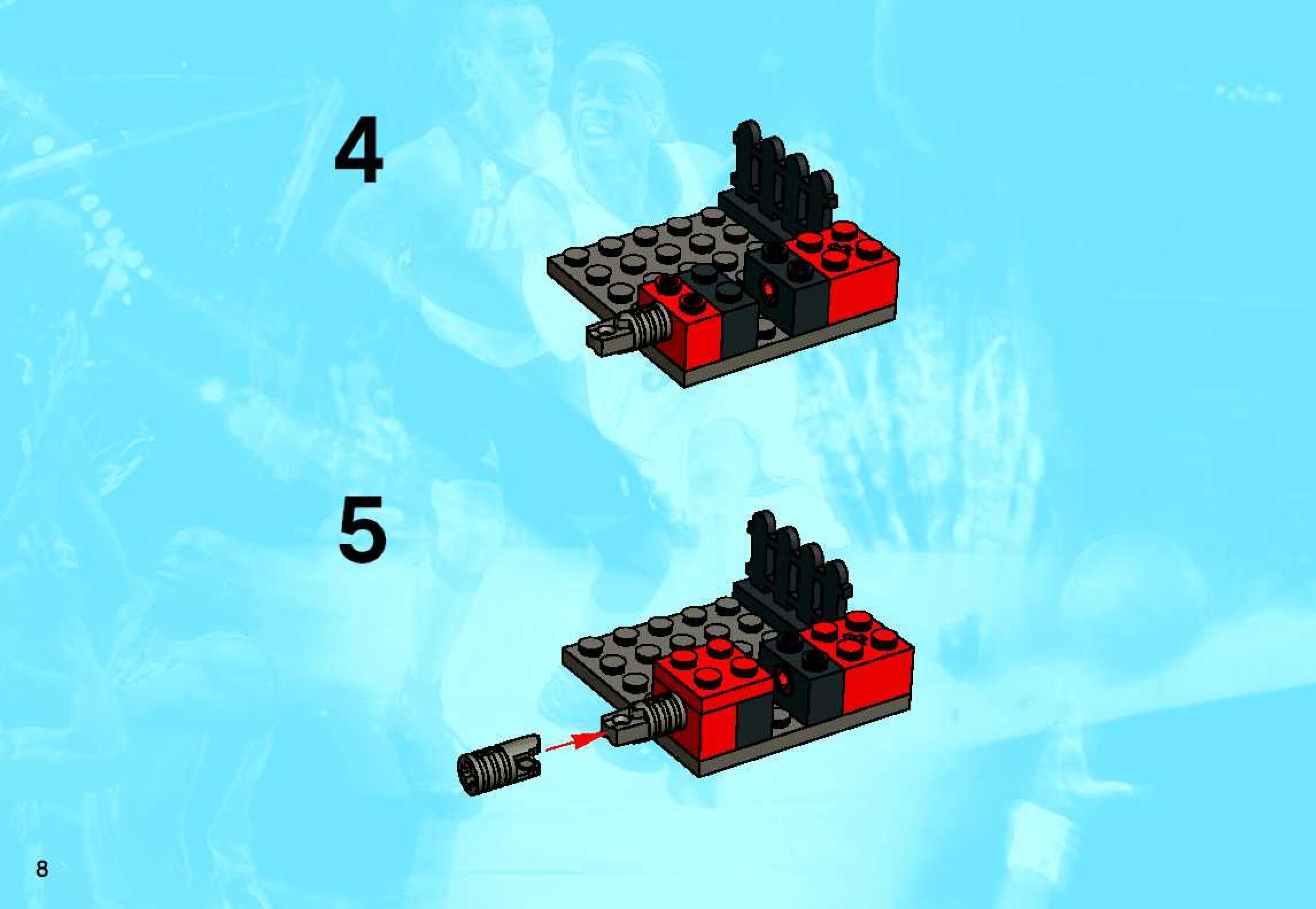 4

5

8