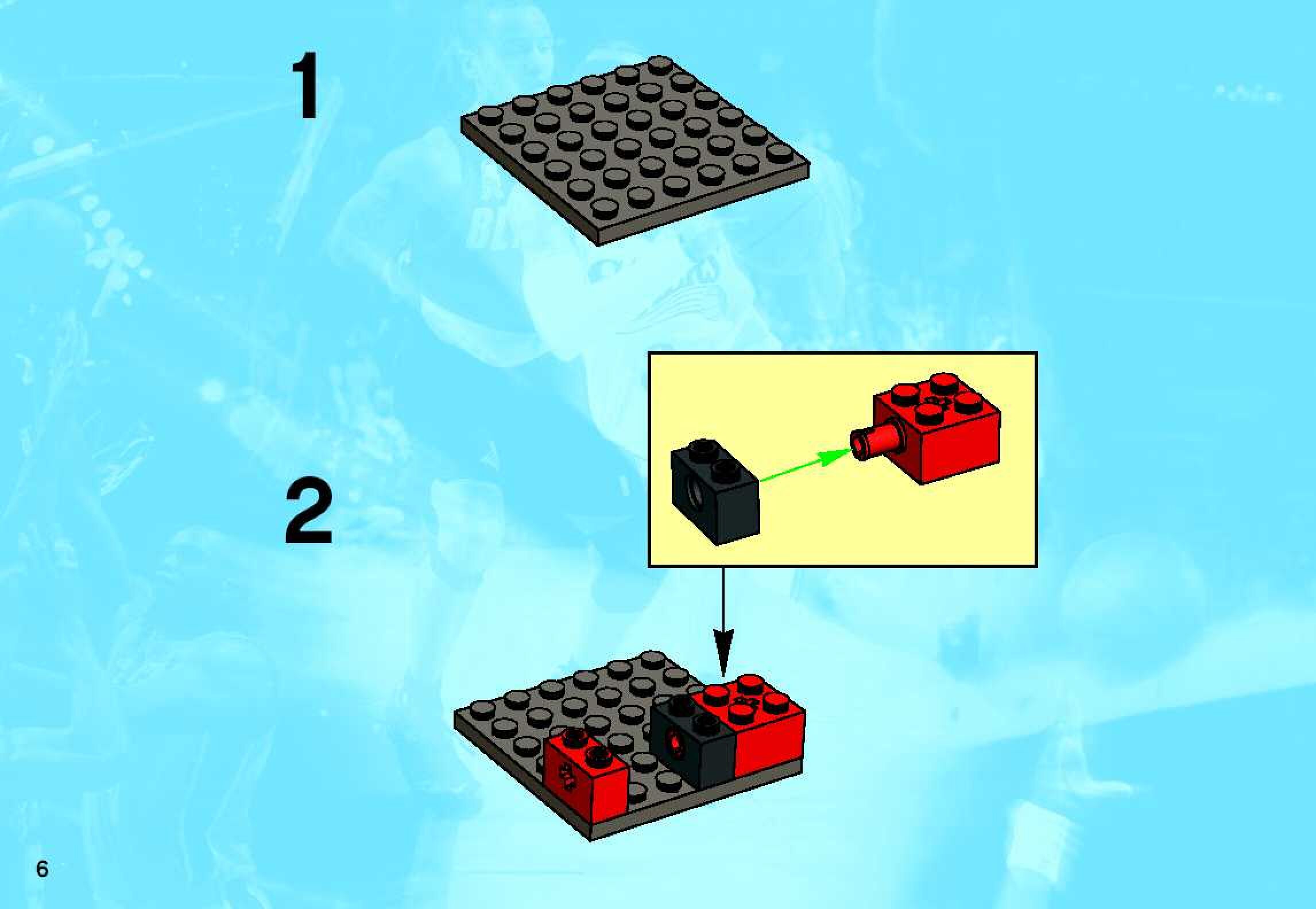 1

2

6