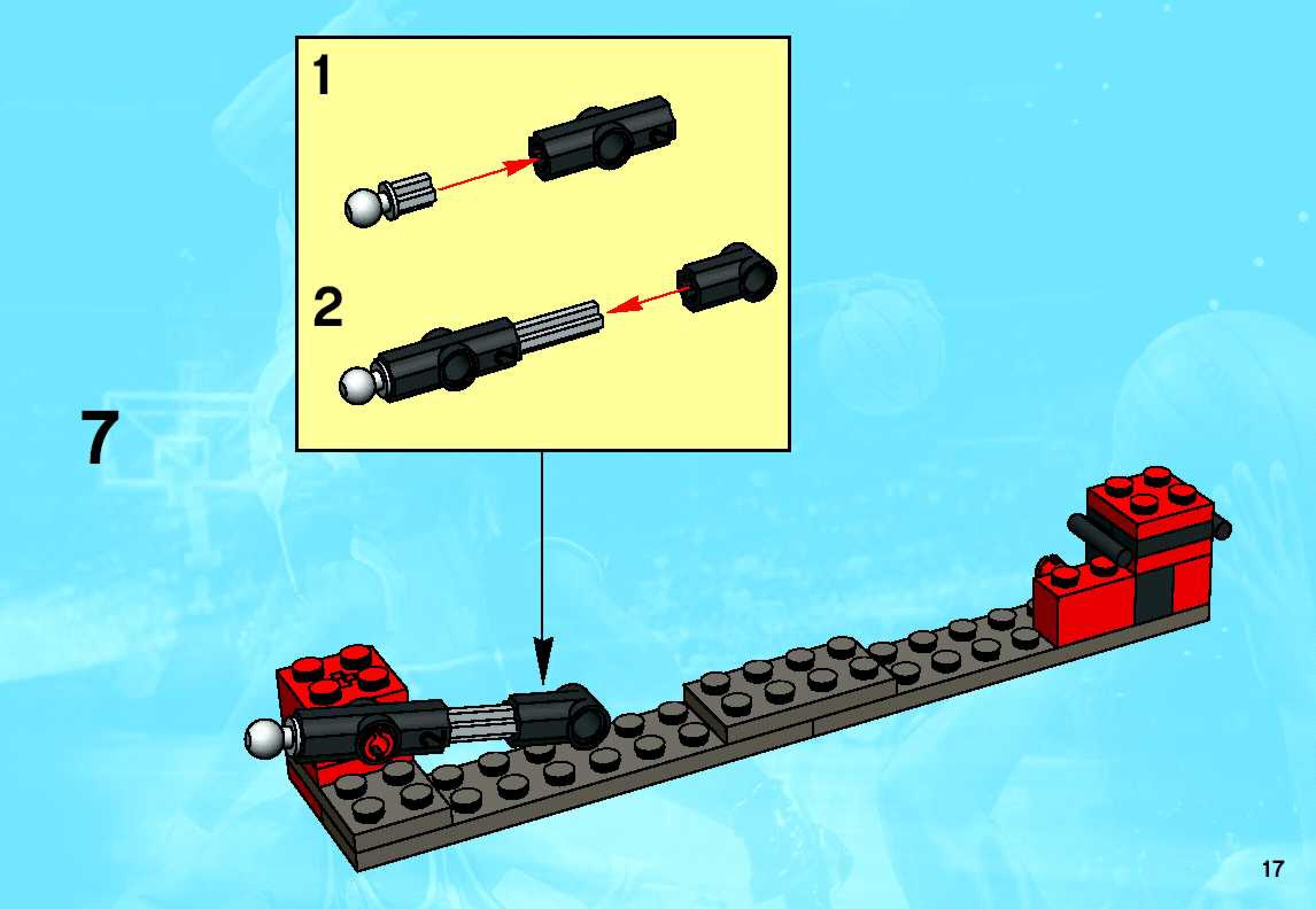 1

2

7

17