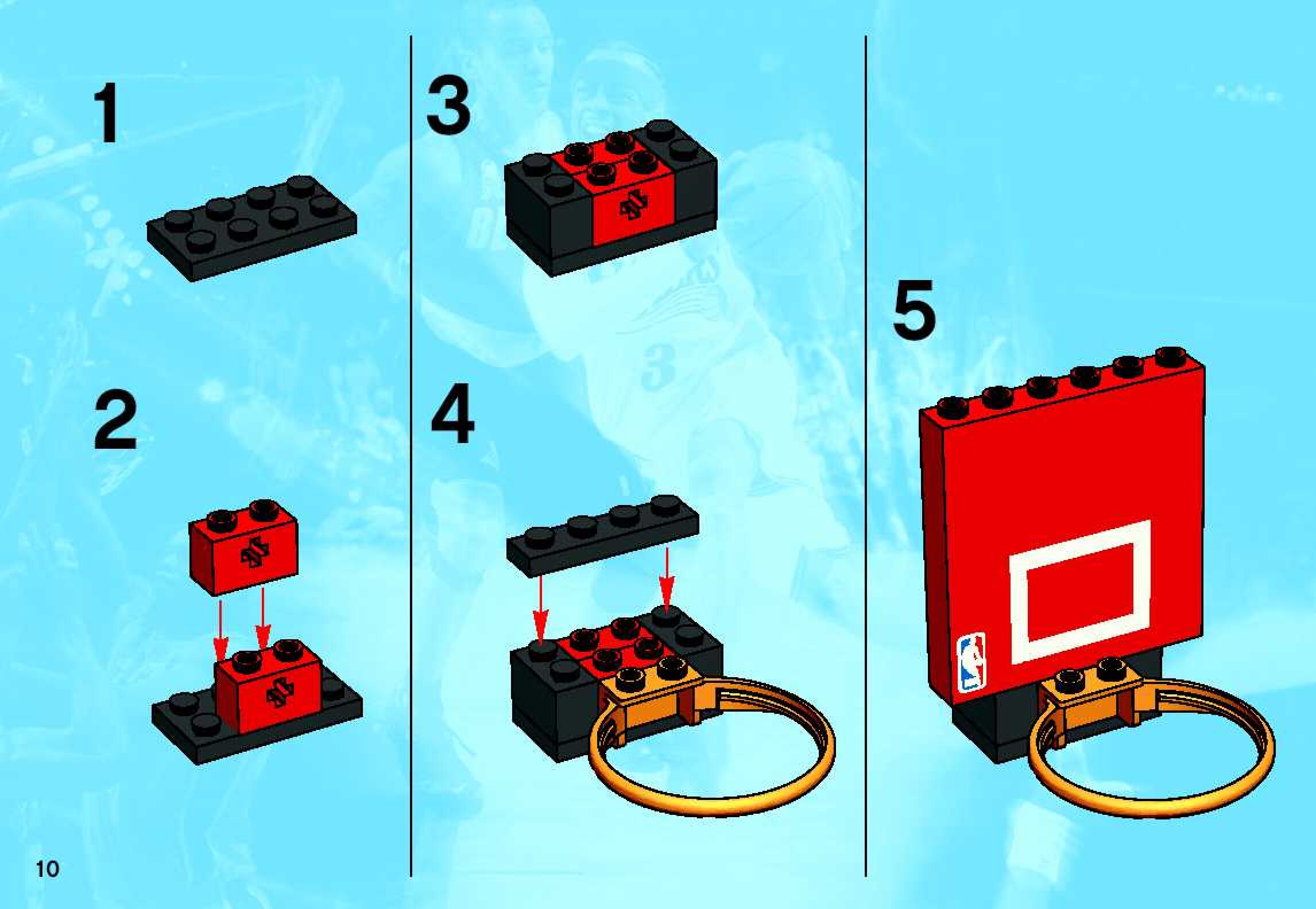 1

2

3

4

5

10