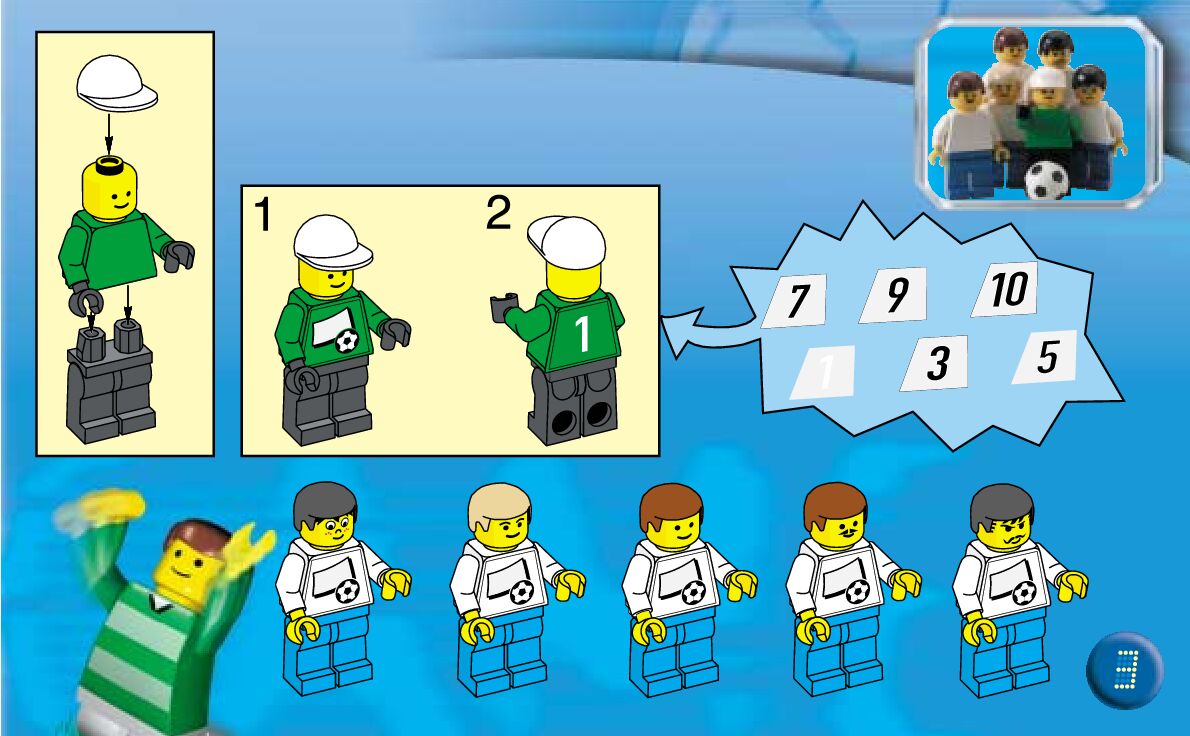 1

2

1

7

9

10

1

3

5

3