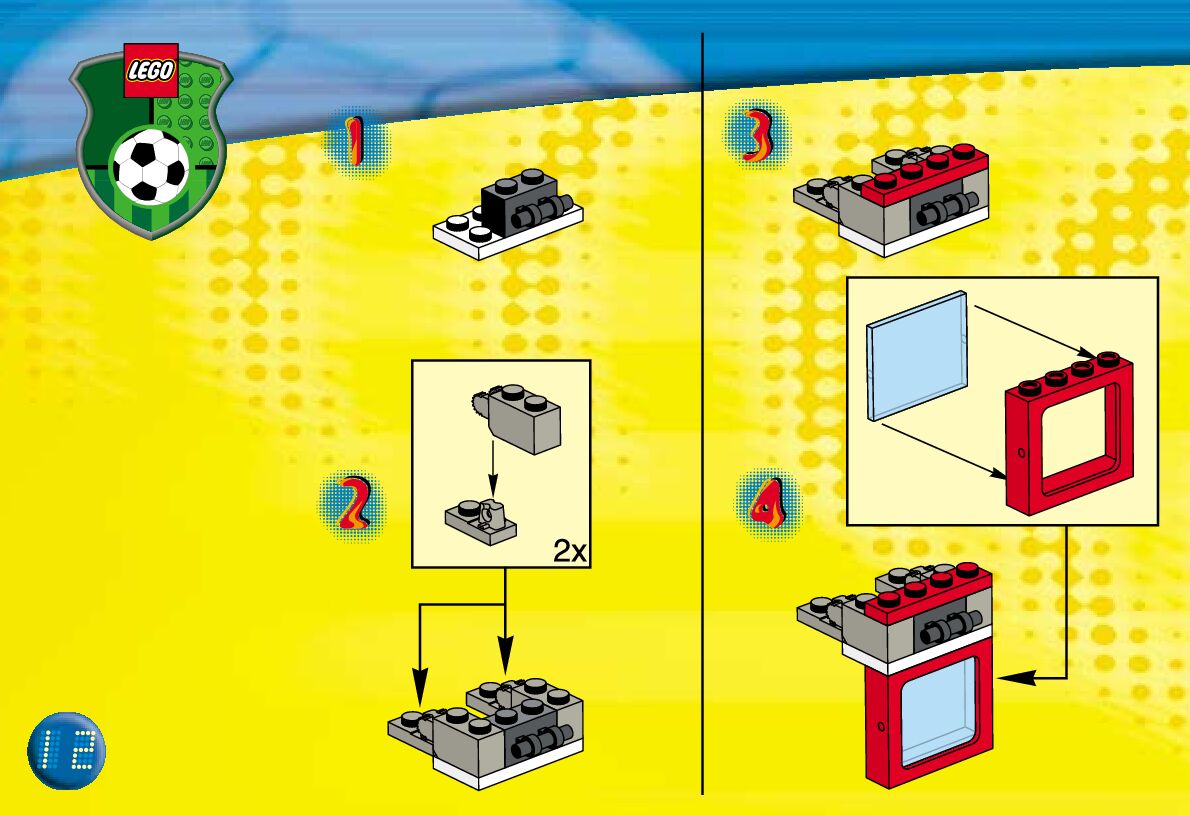 LEGO

1

2

2x

3

4

12