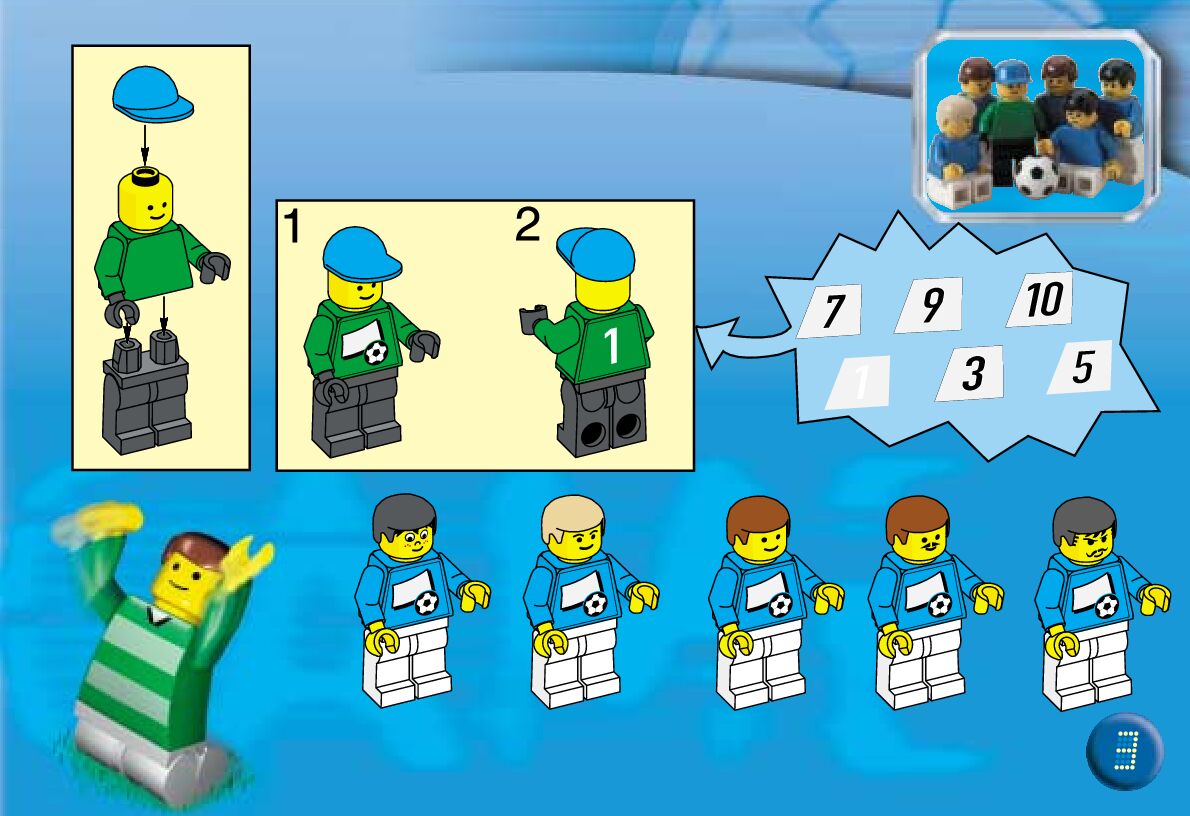 1

2

1

7

9

10

1

3

5

3