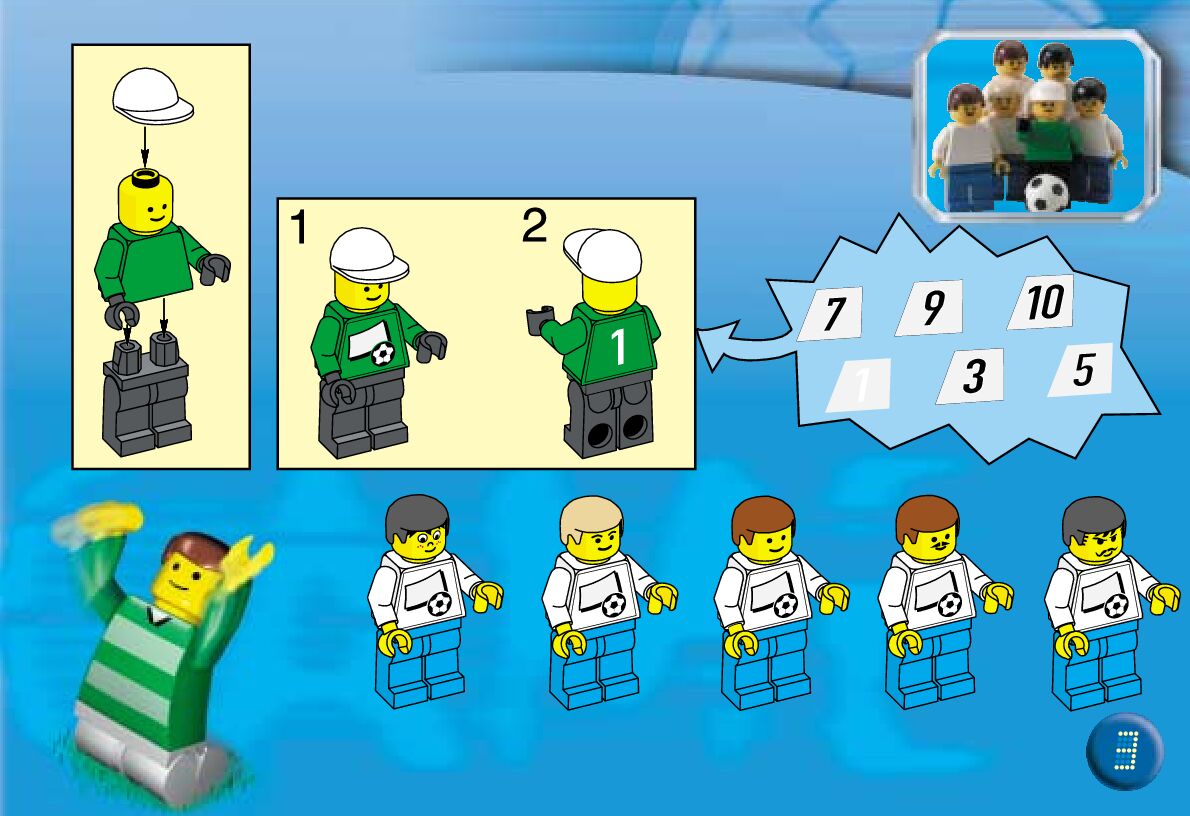 1

2

1

7 9 10

1 3 5

3