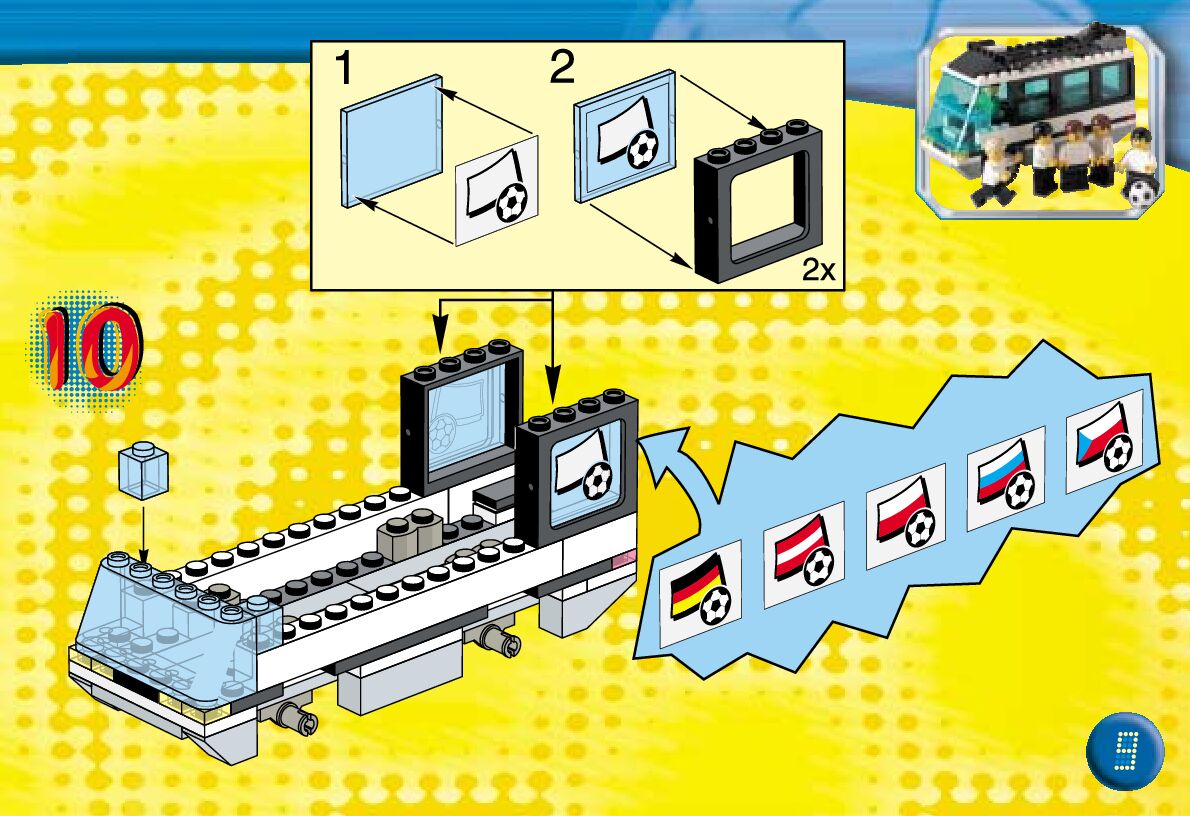 1
2
2x
10
9