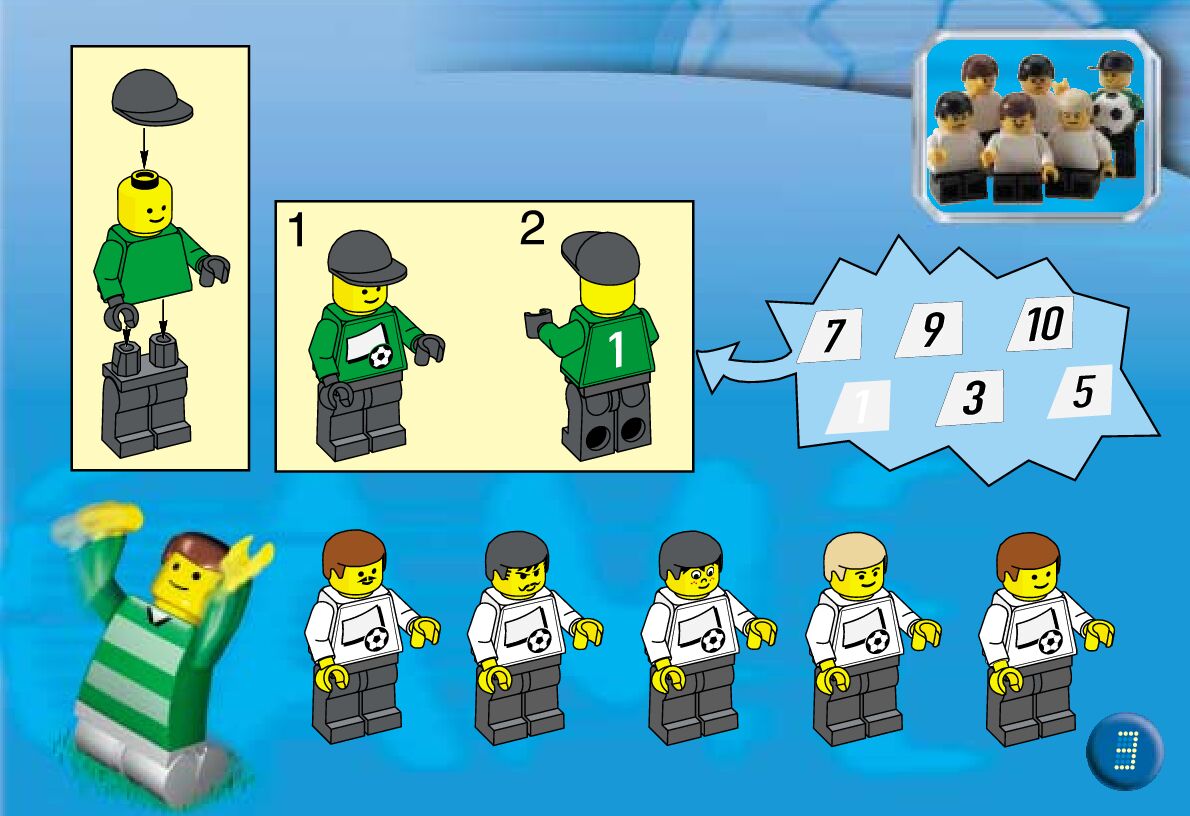 1

2

1

7

9

10

1

3

5

3