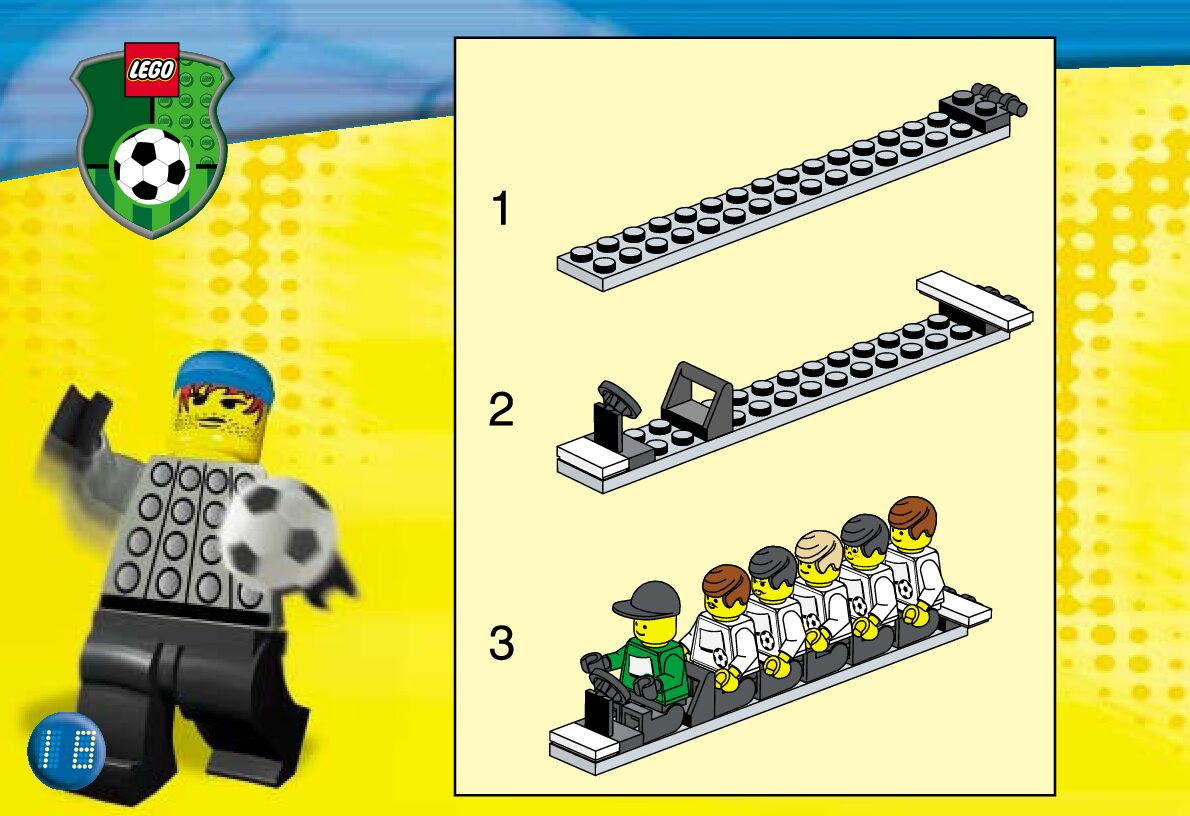 LEGO

1

2

3

18