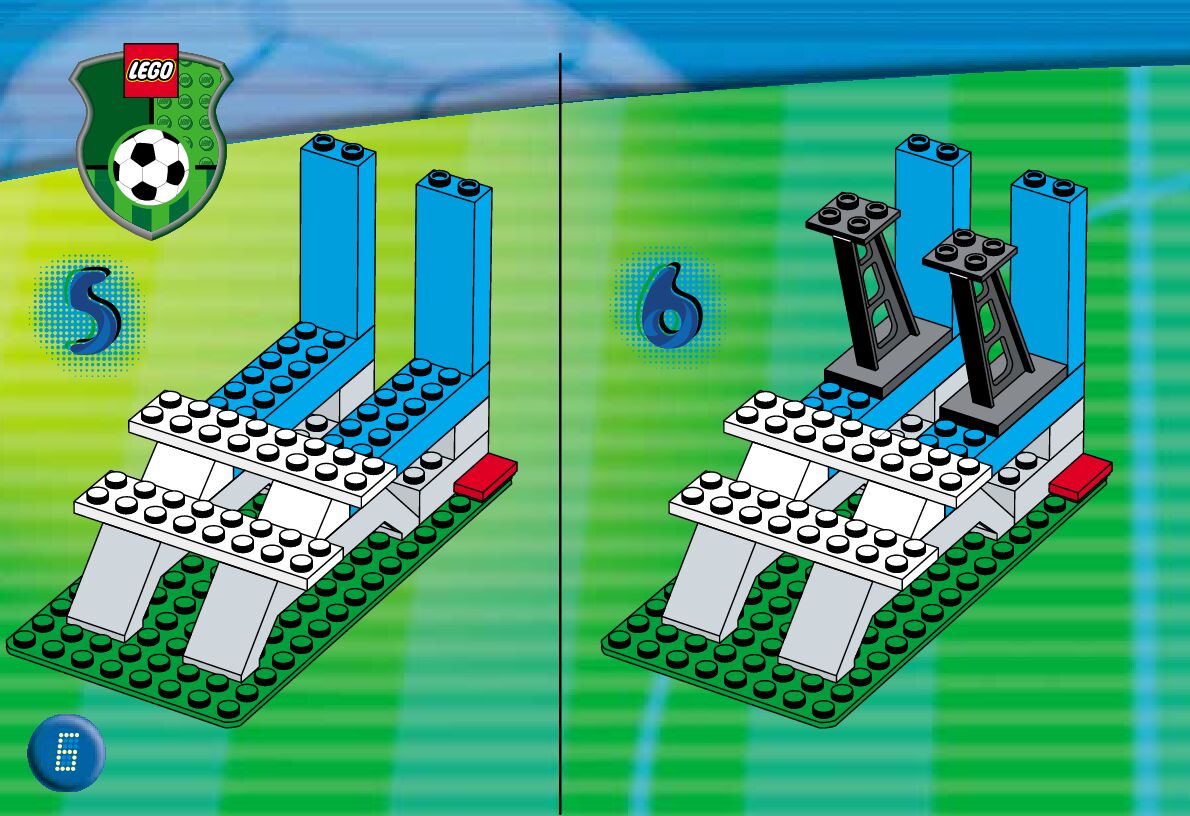 LEGO

5

6

6